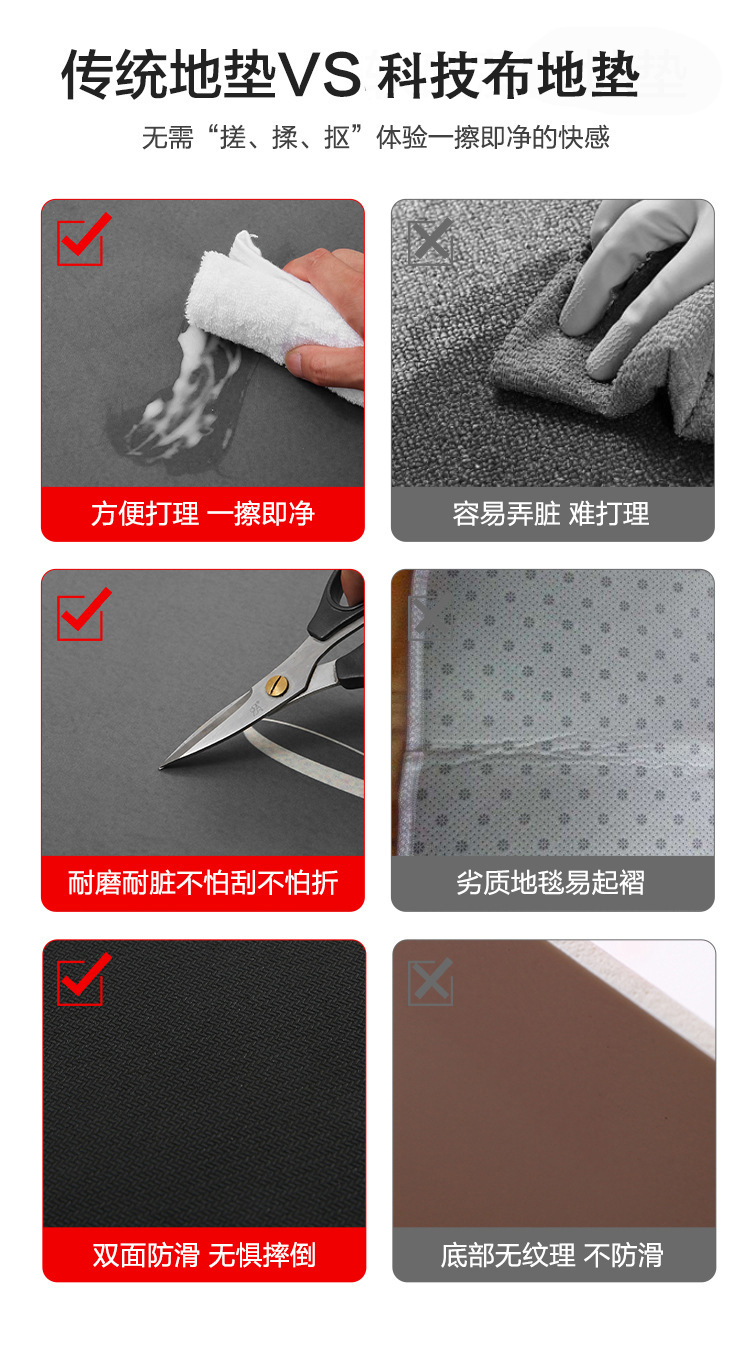 传统地垫VS 科技布地垫

无需“搓、揉、抠”体验一擦即净的快感

方便打理 一擦即净

容易弄脏 难打理

耐磨耐脏不怕刮不怕折

劣质地毯易起褶

双面防滑 无惧摔倒

底部无纹理 不防滑