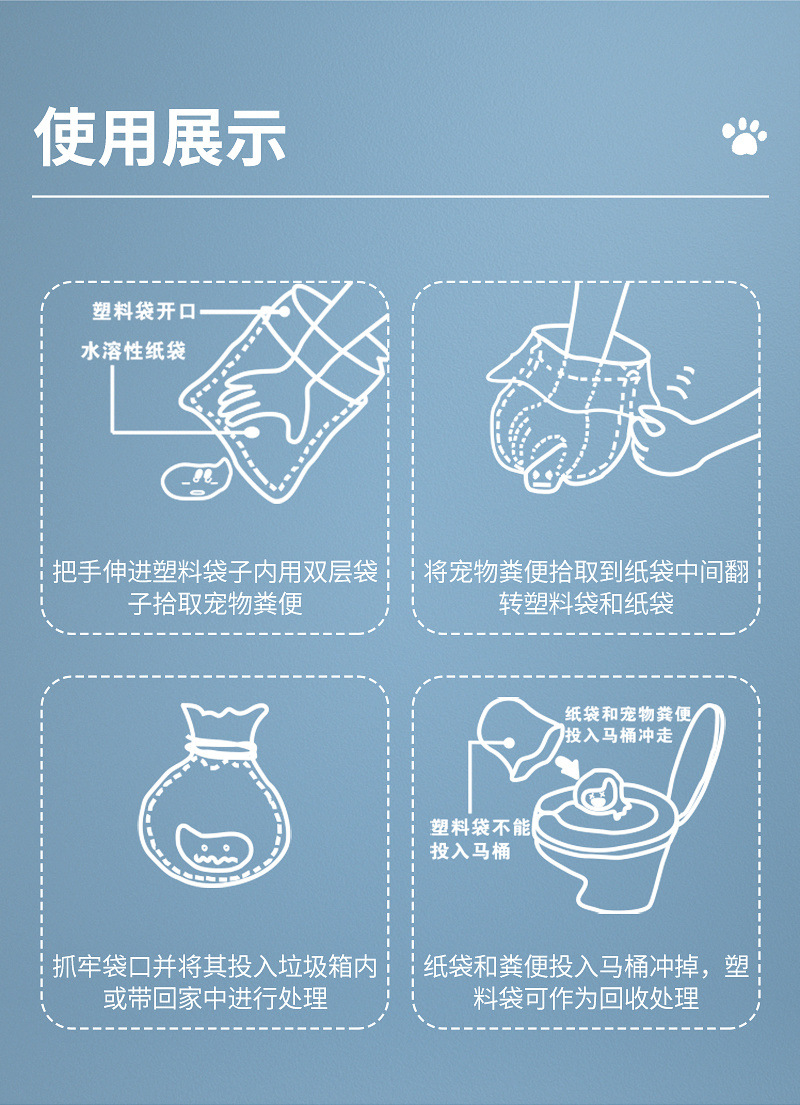 使用展示

塑料袋开口
水溶性纸袋

把手伸进塑料袋子内用双层袋子拾取宠物粪便

将宠物粪便拾取到纸袋中间翻转塑料袋和纸袋

抓牢袋口并将其投入垃圾箱内或带回家中进行处理

纸袋和宠物粪便投入马桶冲走
塑料袋不能投入马桶

纸袋和粪便投入马桶冲掉，塑料袋可作为回收处理