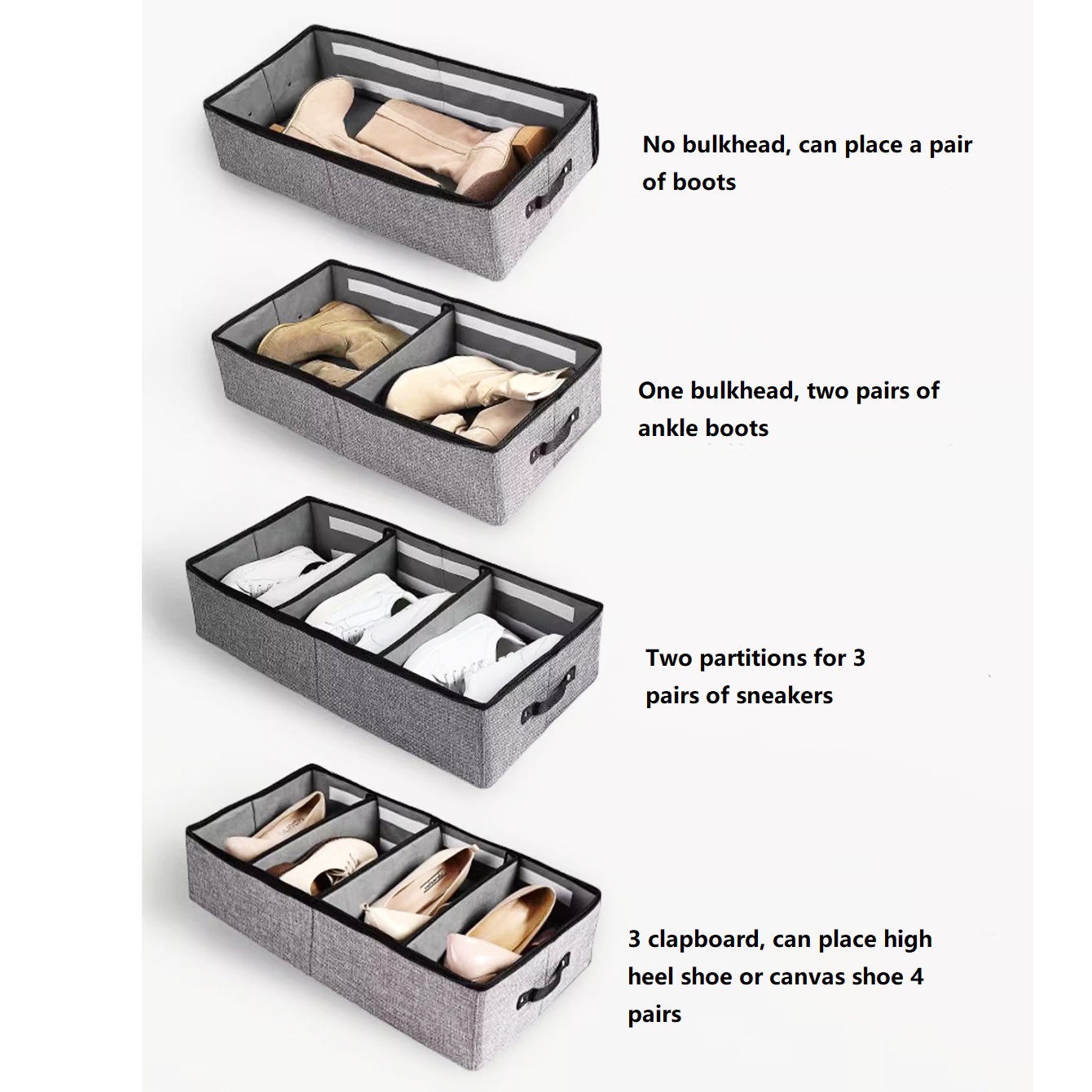 No bulkhead, can place a pair of boots

One bulkhead, two pairs of ankle boots

Two partitions for 3 pairs of sneakers

3 clapboard, can place high heel shoe or canvas shoe 4 pairs