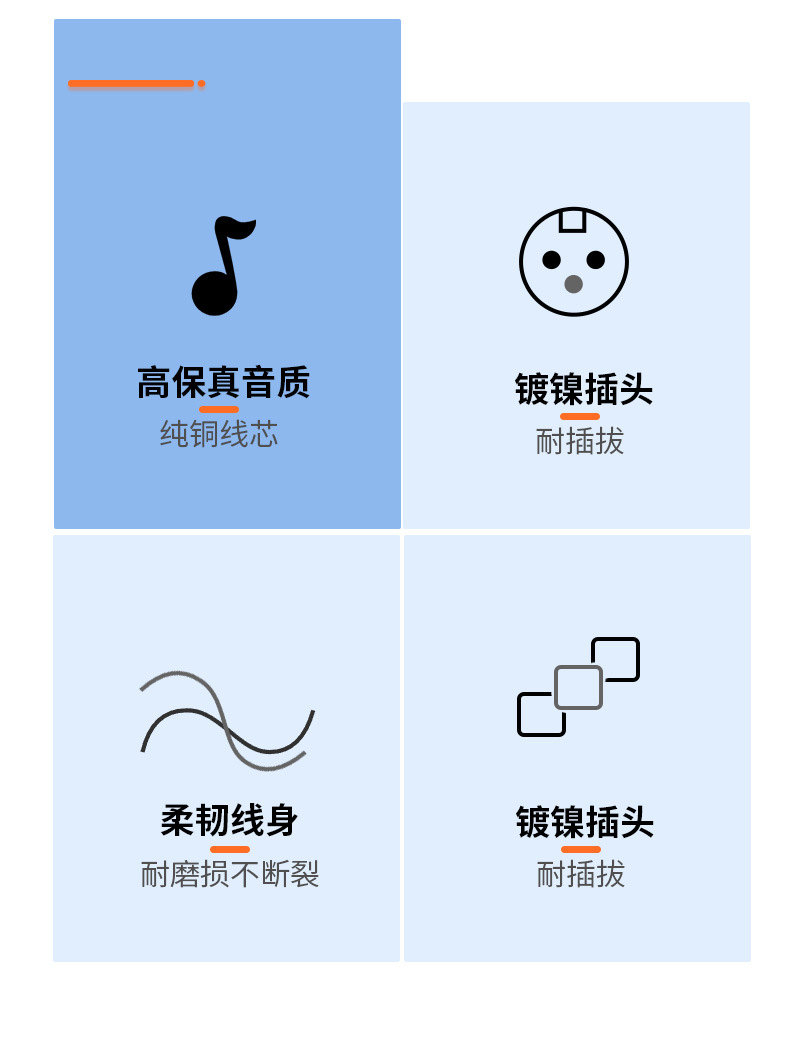 高保真音质
纯铜线芯

镀镍插头
耐插拔

柔韧线身
耐磨损不断裂

镀镍插头
耐插拔