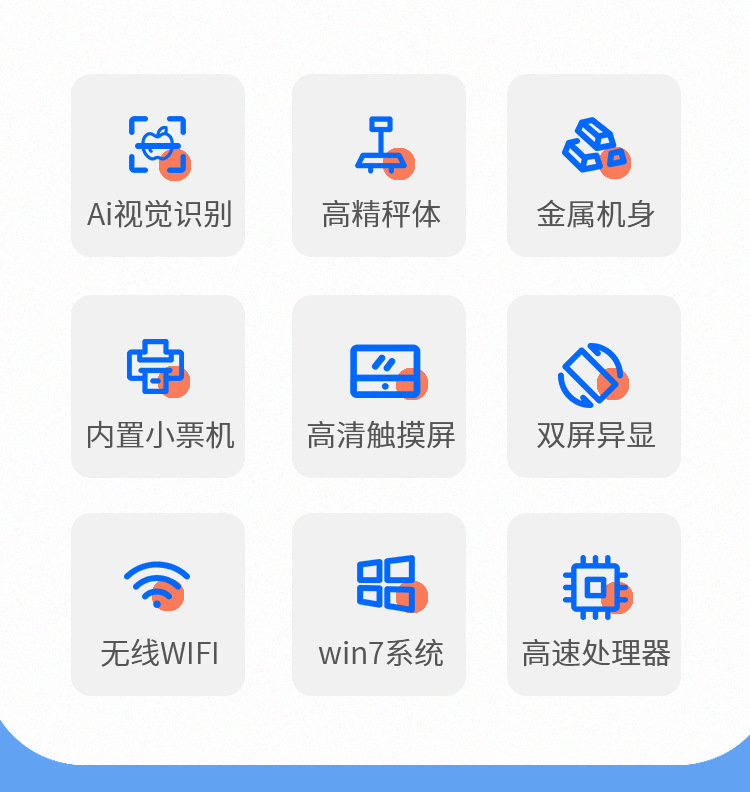 Ai视觉识别

高精秤体

金属机身

内置小票机

高清触摸屏

双屏异显

无线WIFI

win7系统

高速处理器