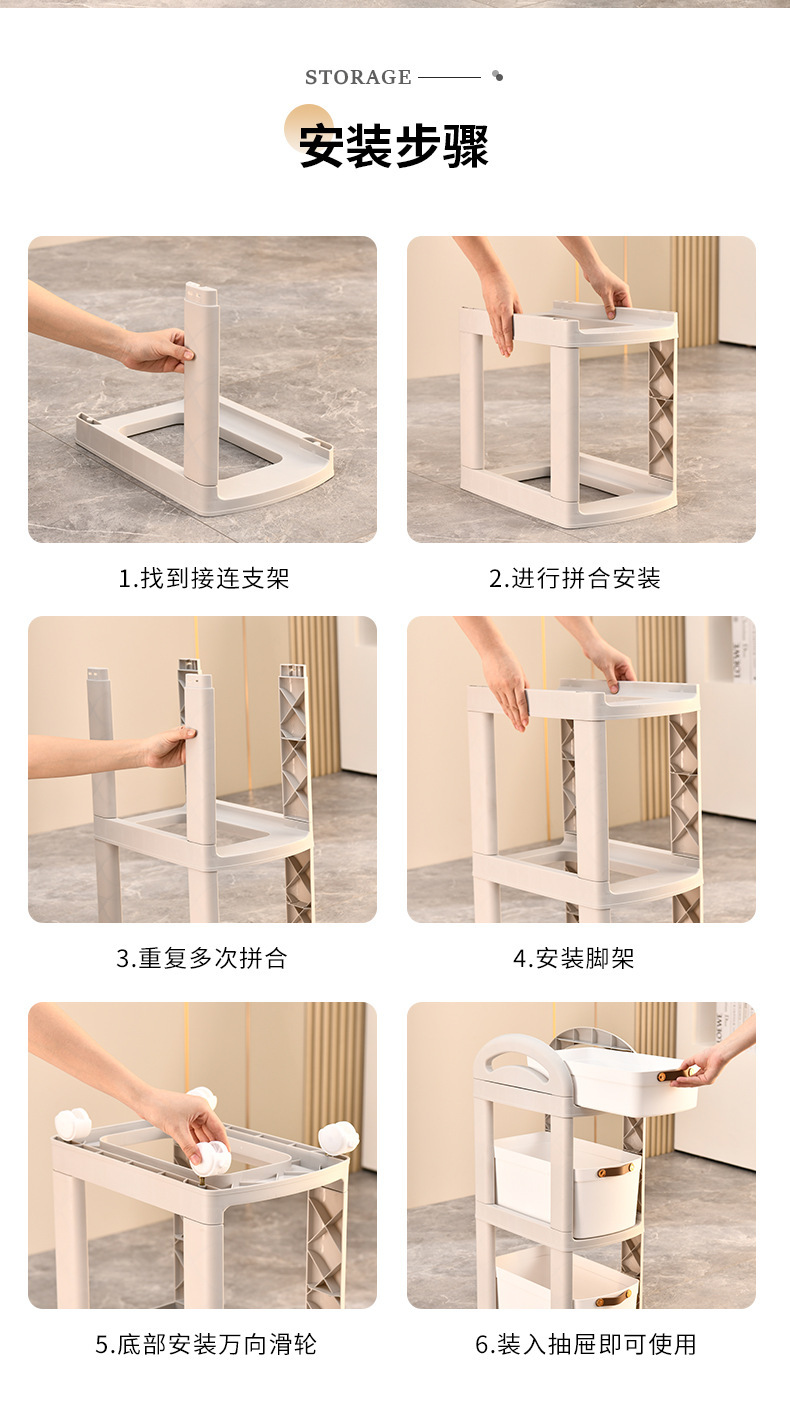 STORAGE

安装步骤

1.找到接连支架

2.进行拼合安装

3.重复多次拼合

4.安装脚架

5.底部安装万向滑轮

6.装入抽屉即可使用