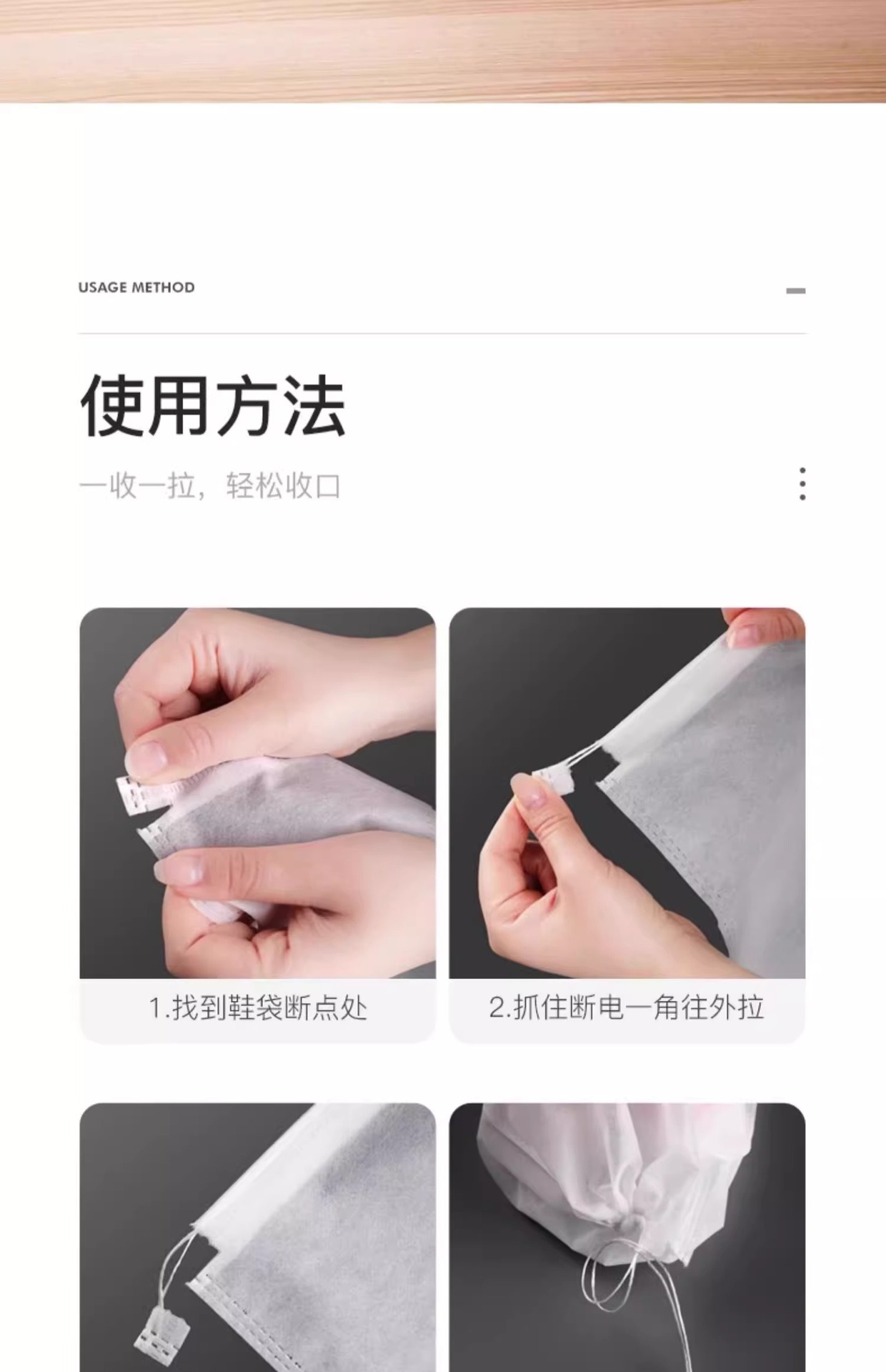 USAGE METHOD

使用方法

一收一拉，轻松收口

1.找到鞋袋断点处

2.抓住断电一角往外拉