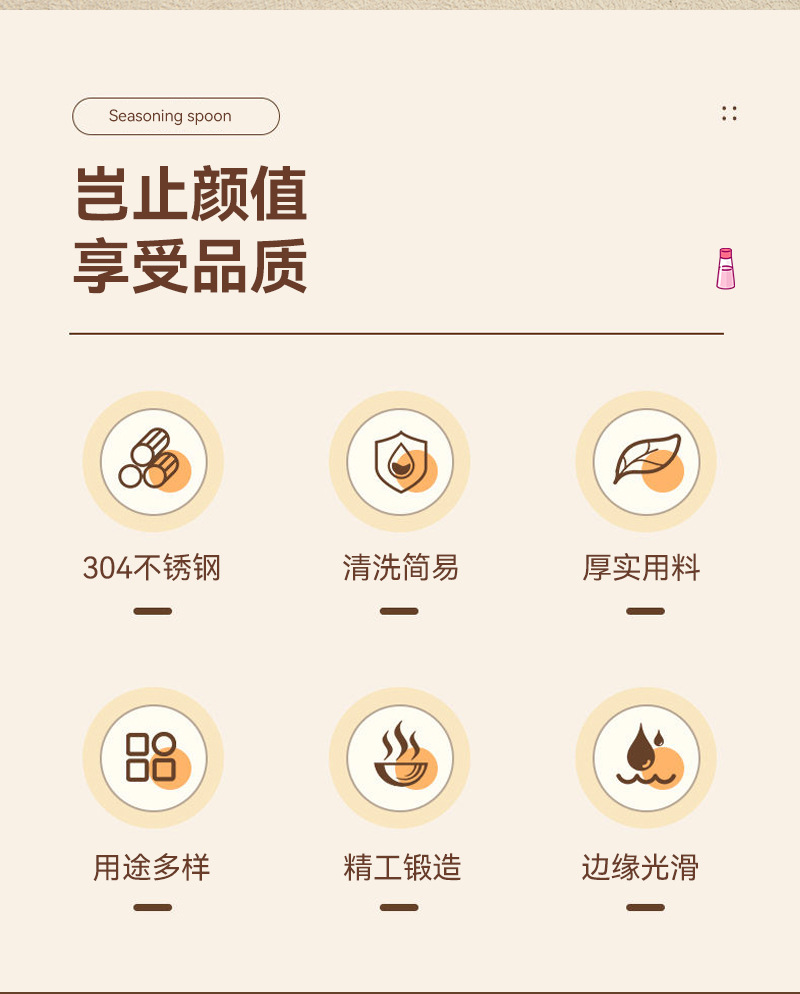 Seasoning spoon

岂止颜值
享受品质

304不锈钢

清洗简易

厚实用料

用途多样

精工锻造

边缘光滑