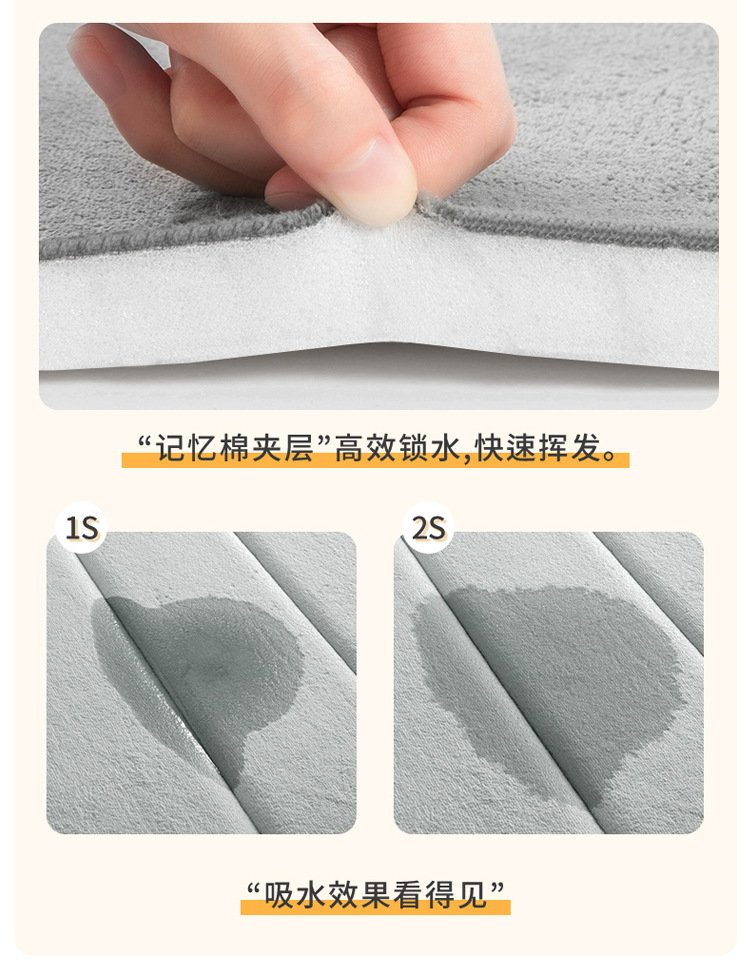 “记忆棉夹层”高效锁水,快速挥发。

1S

2S

“吸水效果看得见”