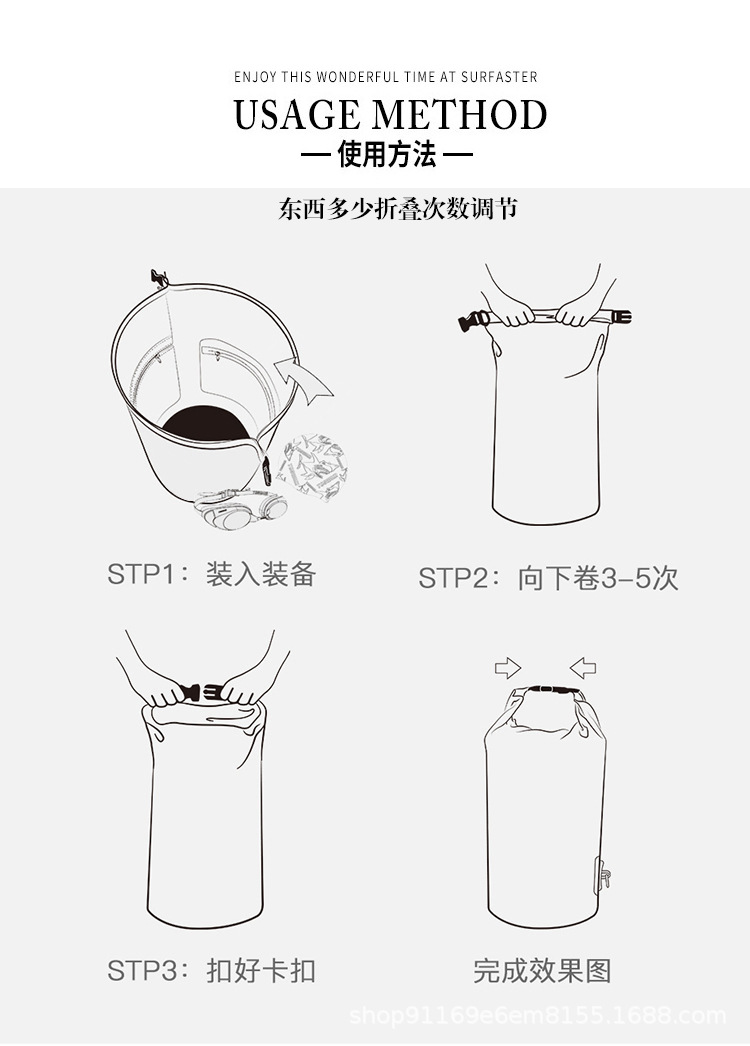 ENJOY THIS WONDERFUL TIME AT SURFASTER

USAGE METHOD

— 使用方法 —

东西多少折叠次数调节

STP1：装入装备

STP2：向下卷3-5次

STP3：扣好卡扣

完成效果图

shop91169e6em8155.1688.com