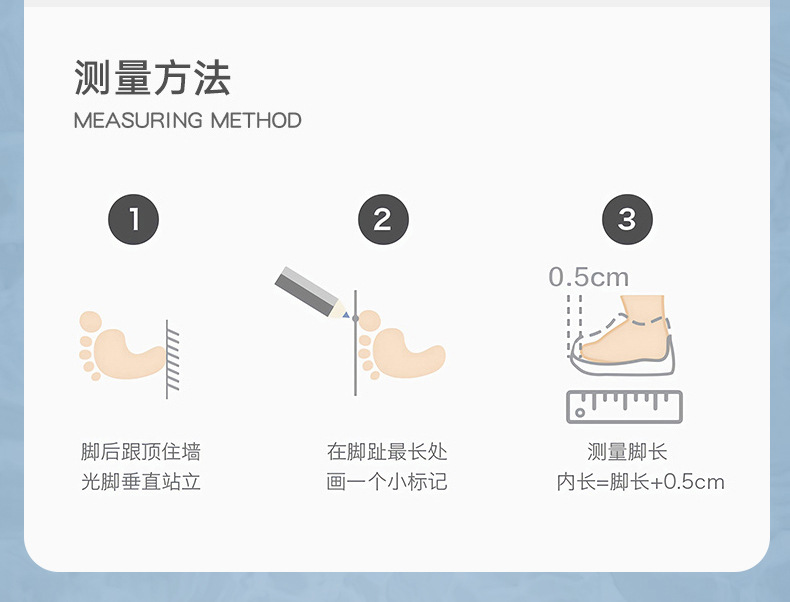 测量方法
MEASURING METHOD

1

脚后跟顶住墙
光脚垂直站立

2

在脚趾最长处
画一个小标记

3

0.5cm

测量脚长
内长=脚长+0.5cm