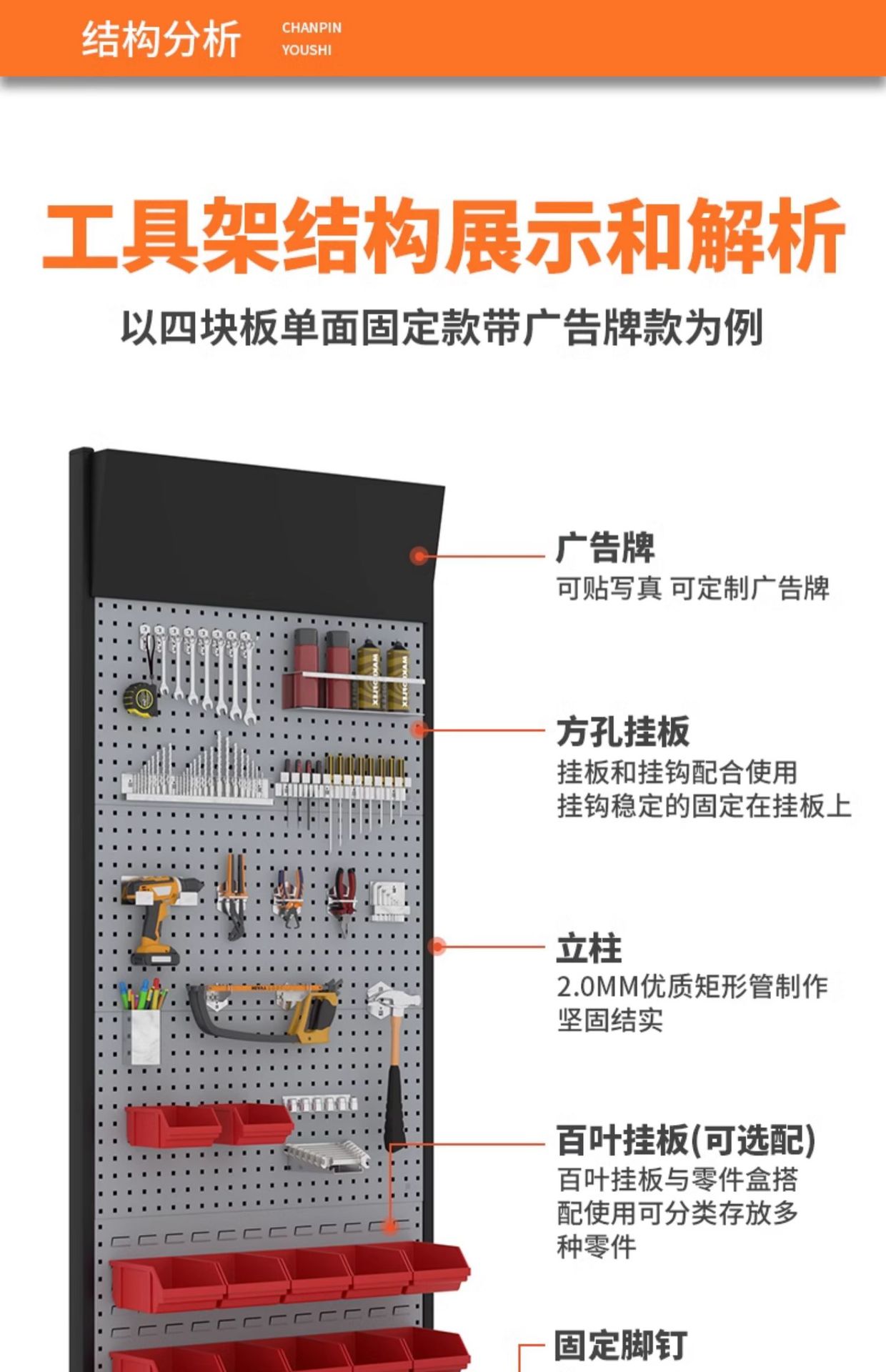 结构分析 CHANPIN YOUSHI

工具架结构展示和解析

以四块板单面固定款带广告牌款为例

广告牌
可贴写真 可定制广告牌

方孔挂板
挂板和挂钩配合使用
挂钩稳定的固定在挂板上

立柱
2.0MM优质矩形管制作
坚固结实

百叶挂板(可选配)
百叶挂板与零件盒搭配使用可分类存放多种零件

固定脚钉