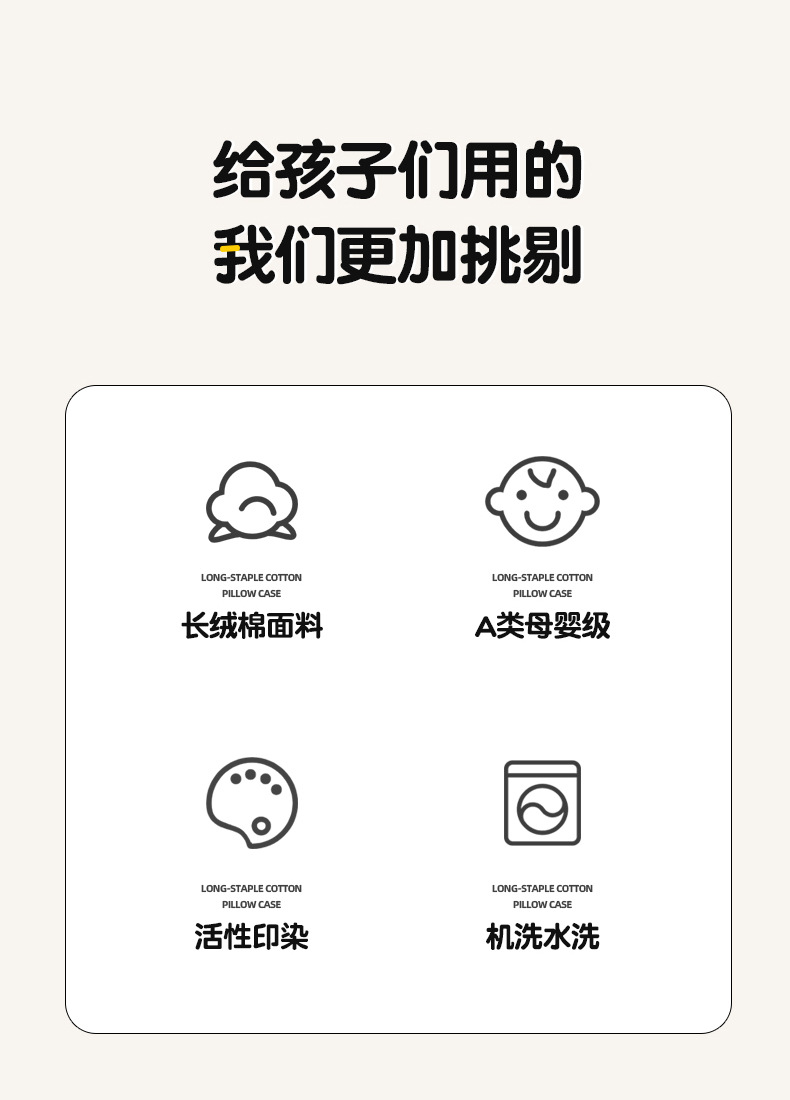 给孩子们用的
我们更加挑剔

LONG-STAPLE COTTON
PILLOW CASE
长绒棉面料

LONG-STAPLE COTTON
PILLOW CASE
A类母婴级

LONG-STAPLE COTTON
PILLOW CASE
活性印染

LONG-STAPLE COTTON
PILLOW CASE
机洗水洗