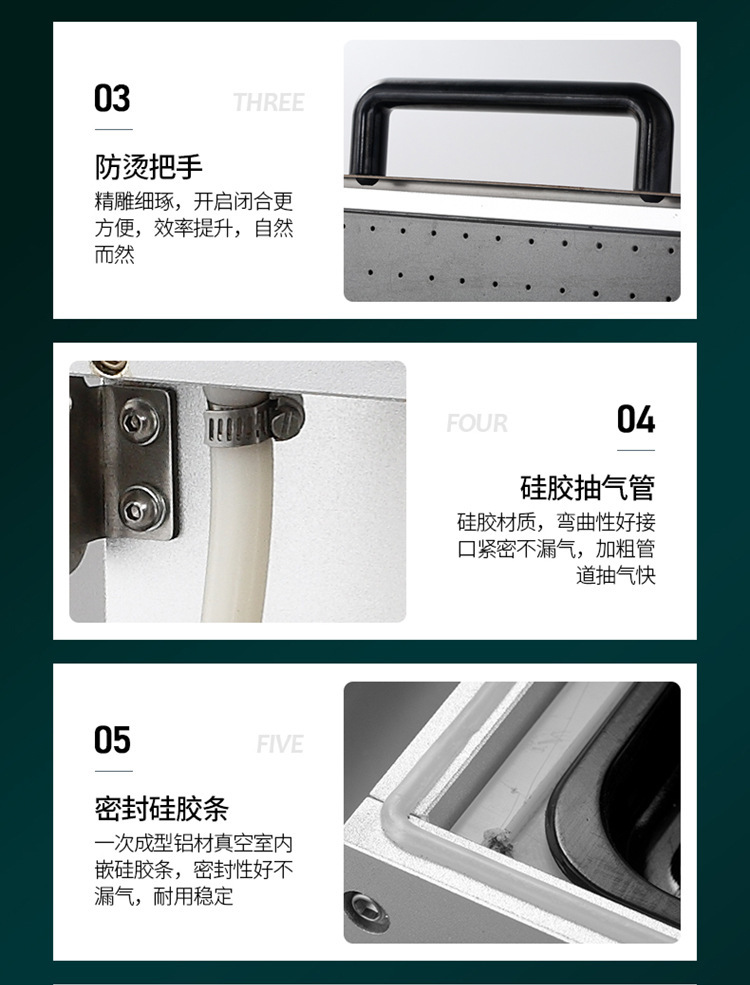 03

THREE

防烫把手

精雕细琢，开启闭合更方便，效率提升，自然而然

FOUR

04

硅胶抽气管

硅胶材质，弯曲性好接口紧密不漏气，加粗管道抽气快

05

FIVE

密封硅胶条

一次成型铝材真空室内嵌硅胶条，密封性好不漏气，耐用稳定