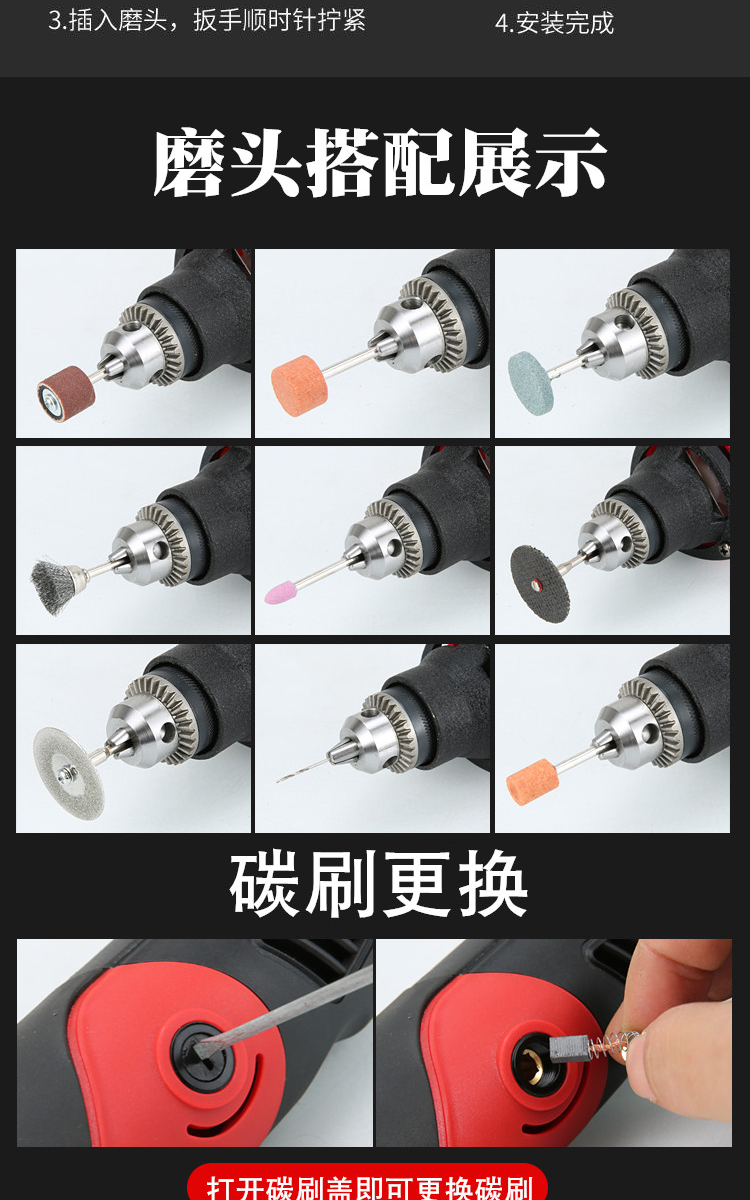 3.插入磨头，扳手顺时针拧紧

4.安装完成

磨头搭配展示

碳刷更换

打开碳刷盖即可更换碳刷