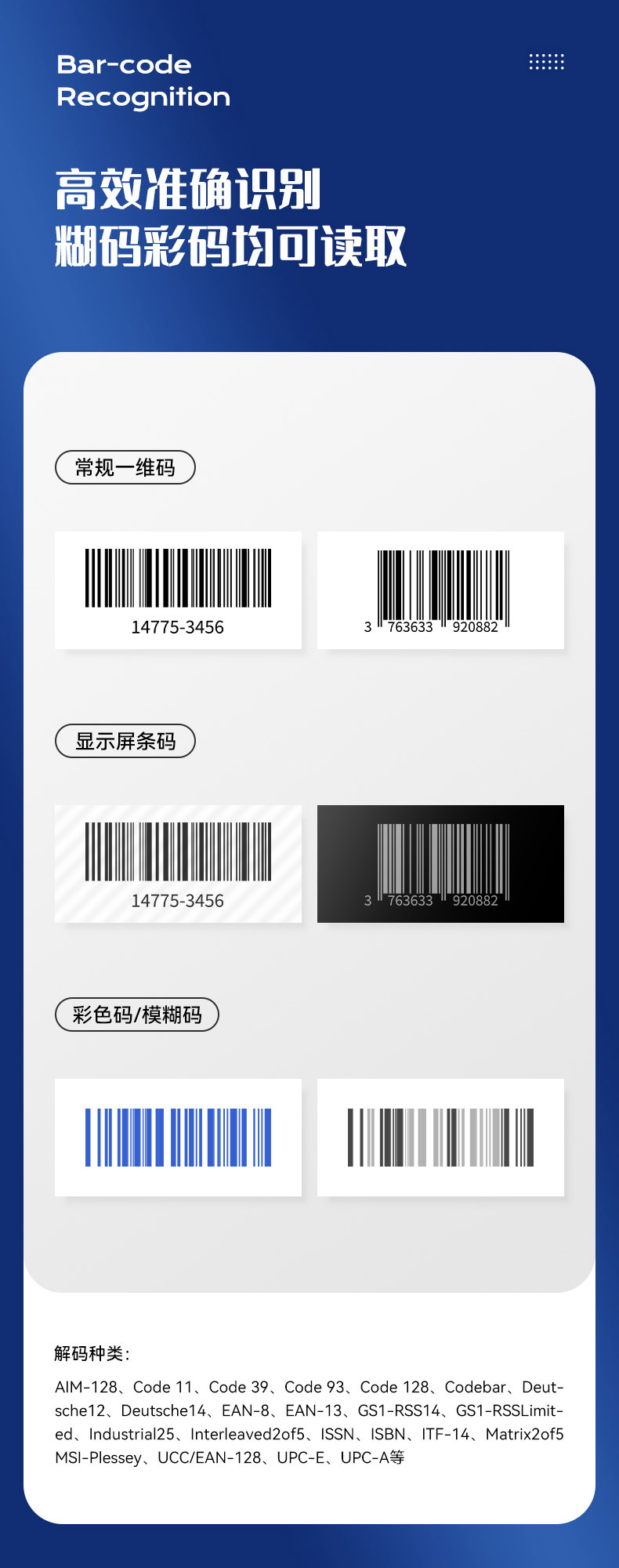 Bar-code
Recognition

高效准确识别
糊码彩码均可读取

常规一维码

14775-3456

3 763633 920882

显示屏条码

14775-3456

3 763633 920882

彩色码/模糊码

解码种类:

AIM-128、Code 11、Code 39、Code 93、Code 128、Codebar、Deutsche12、Deutsche14、EAN-8、EAN-13、GS1-RSS14、GS1-RSSLimited、Industrial25、Interleaved2of5、ISSN、ISBN、ITF-14、Matrix2of5 MSI-Plessey、UCC/EAN-128、UPC-E、UPC-A等