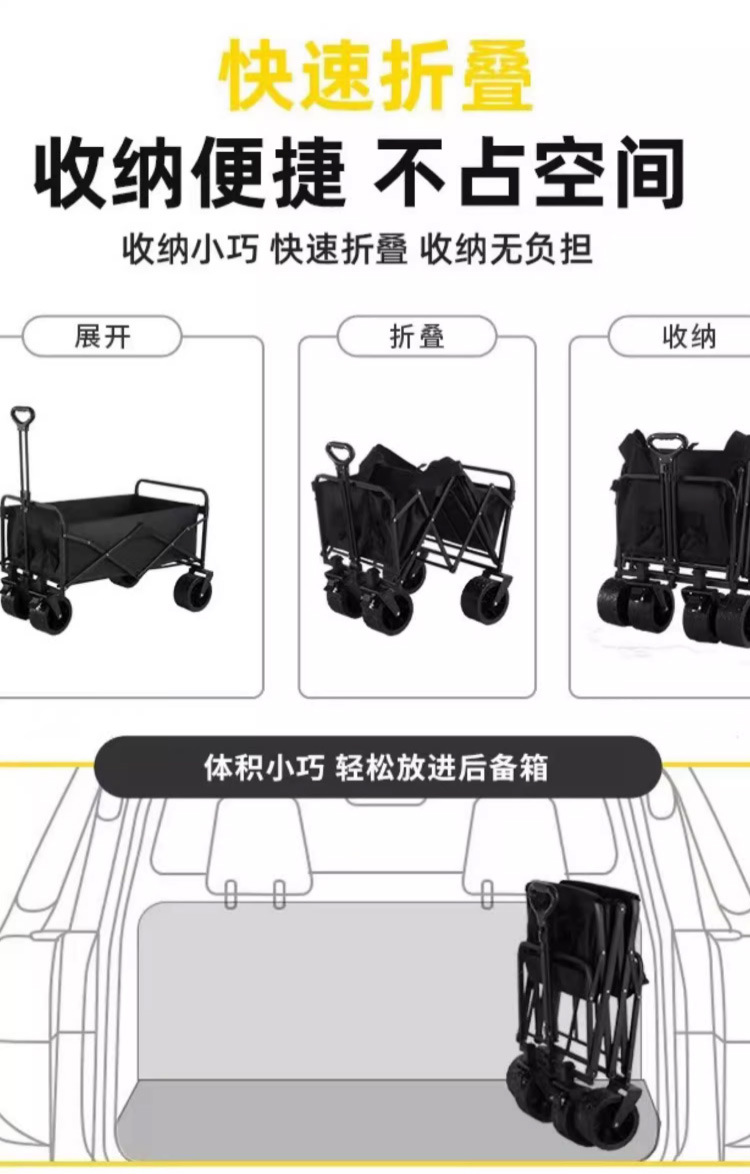 快速折叠

收纳便捷 不占空间

收纳小巧 快速折叠 收纳无负担

展开

折叠

收纳

体积小巧 轻松放进后备箱