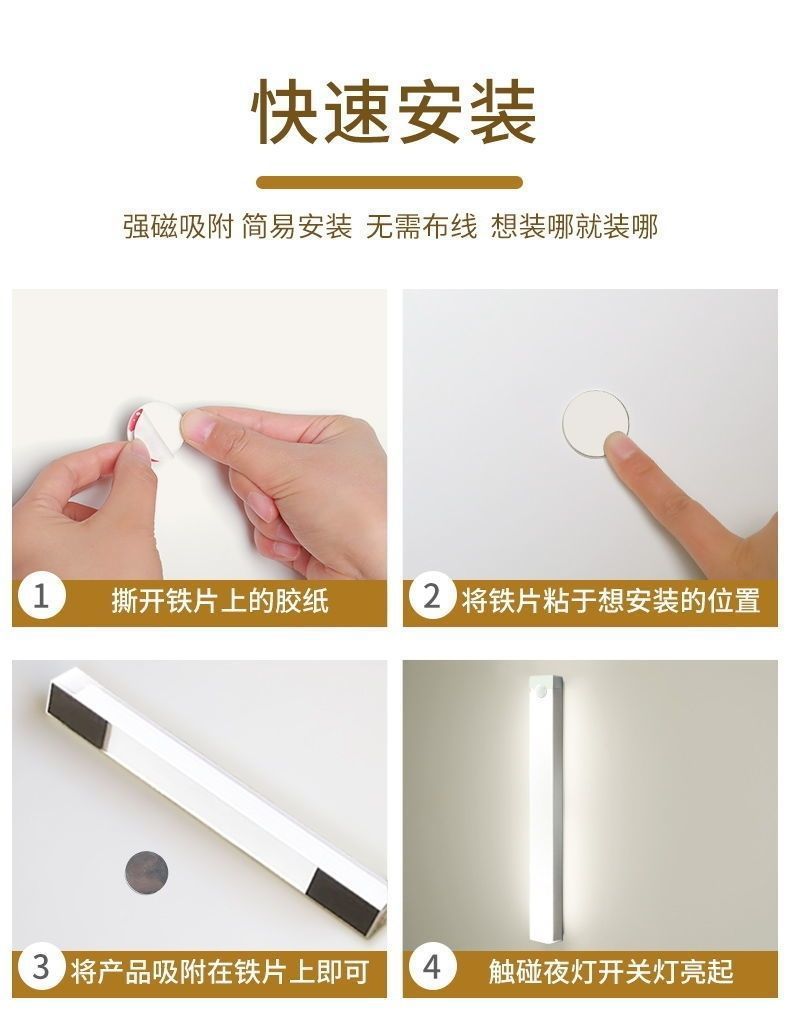 快速安装

强磁吸附 简易安装 无需布线 想装哪就装哪

1 撕开铁片上的胶纸

2 将铁片粘于想安装的位置

3 将产品吸附在铁片上即可

4 触碰夜灯开关灯亮起