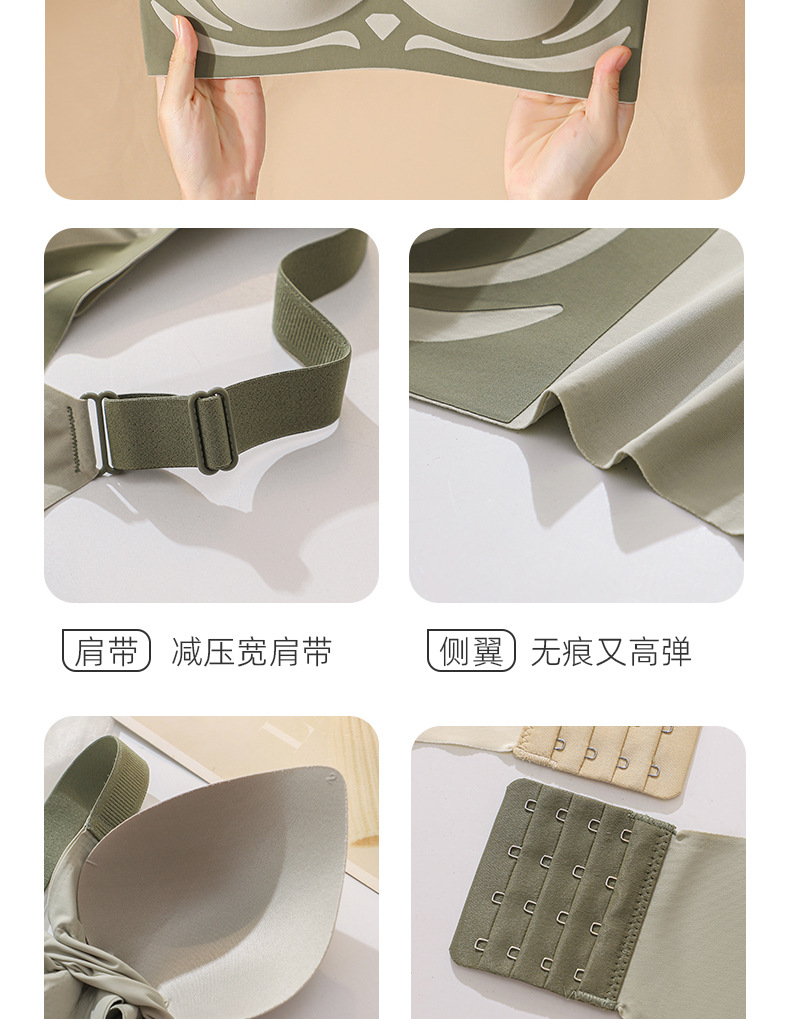 肩带 减压宽肩带

侧翼 无痕又高弹