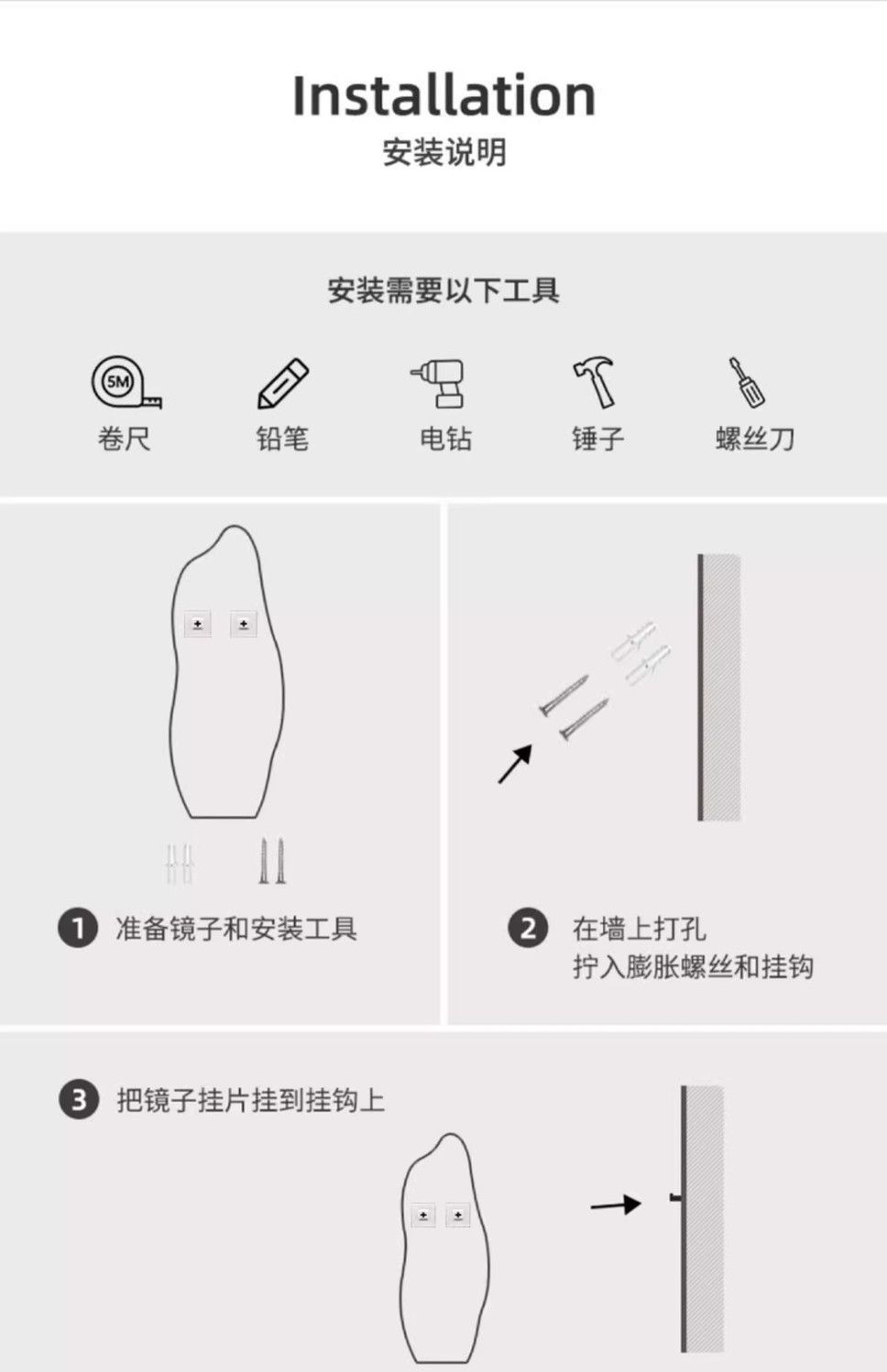 Installation
安装说明

安装需要以下工具

5M
卷尺

铅笔

电钻

锤子

螺丝刀

1 准备镜子和安装工具

2 在墙上打孔
拧入膨胀螺丝和挂钩

3 把镜子挂片挂到挂钩上