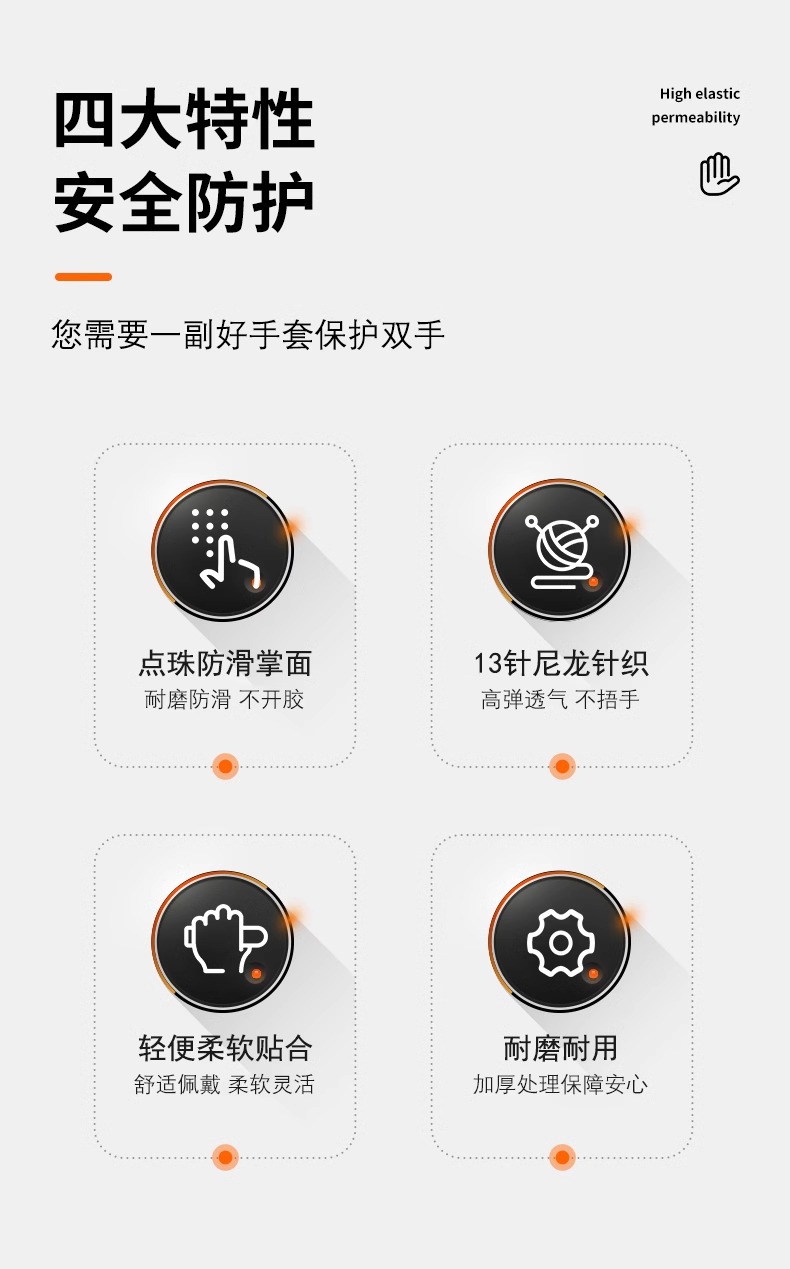 四大特性
安全防护

High elastic
permeability

您需要一副好手套保护双手

点珠防滑掌面
耐磨防滑 不开胶

13针尼龙针织
高弹透气 不捂手

轻便柔软贴合
舒适佩戴 柔软灵活

耐磨耐用
加厚处理保障安心