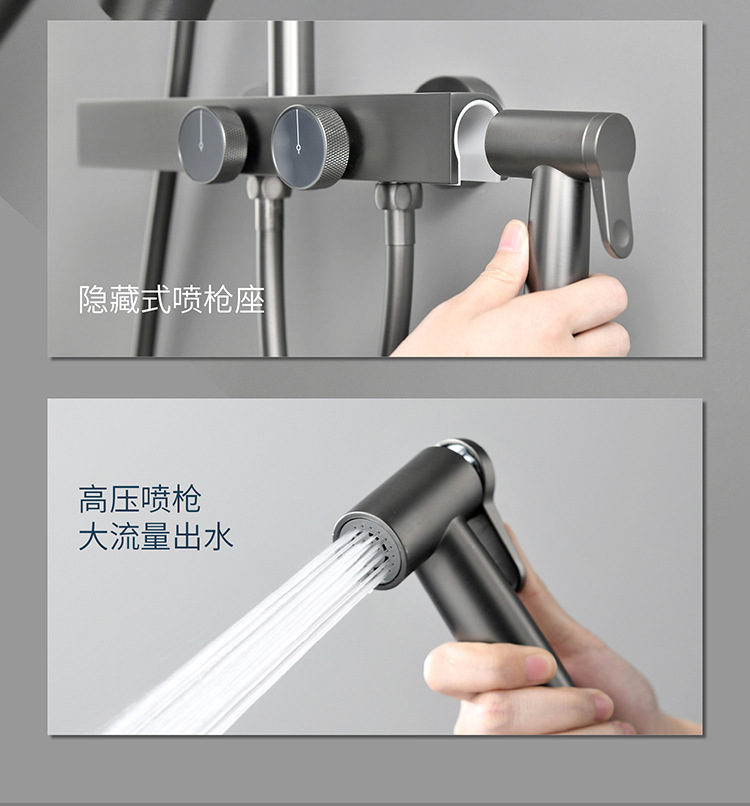 隐藏式喷枪座

高压喷枪
大流量出水