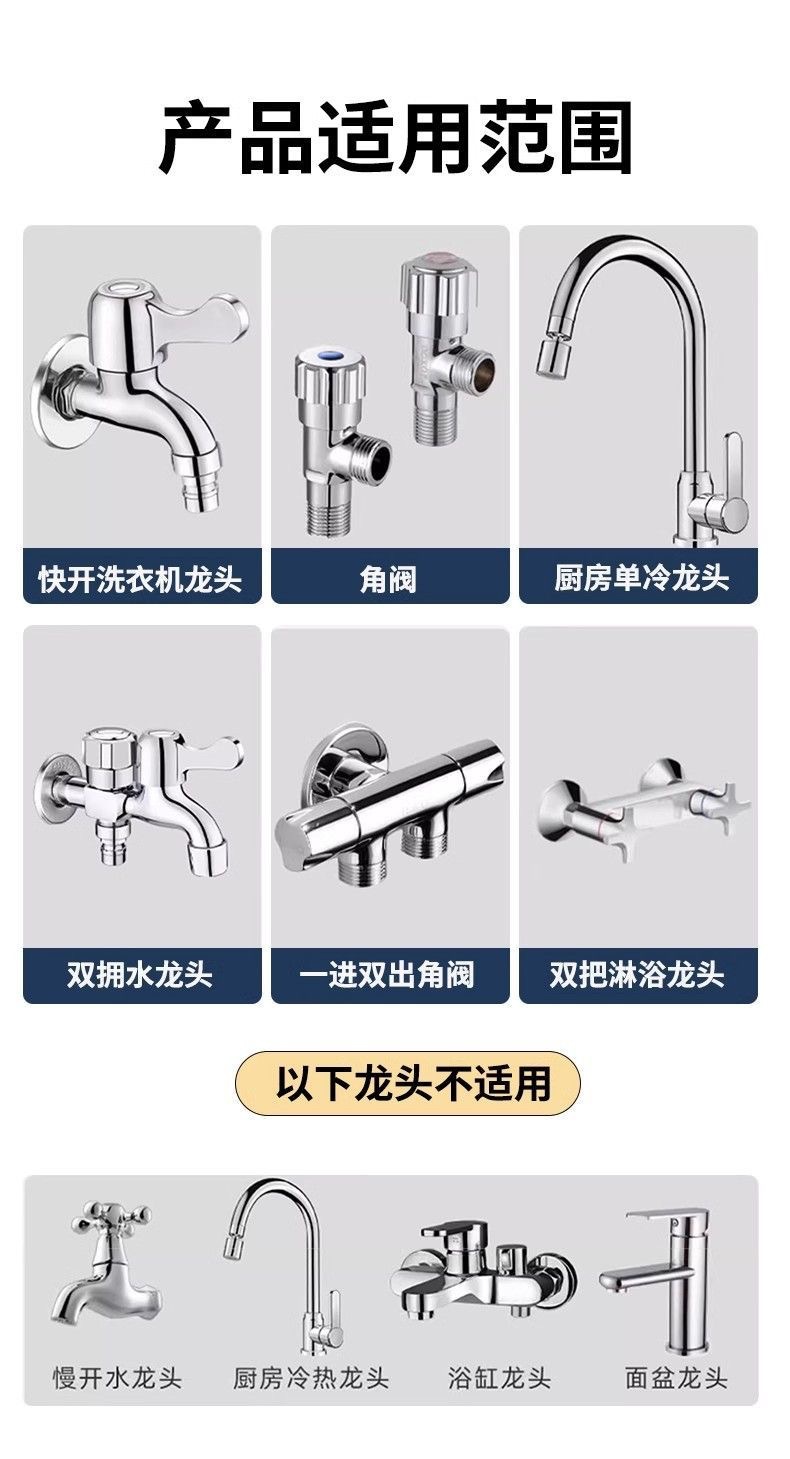 产品适用范围

快开洗衣机龙头

角阀

厨房单冷龙头

双拥水龙头

一进双出角阀

双把淋浴龙头

以下龙头不适用

慢开水龙头

厨房冷热龙头

浴缸龙头

面盆龙头