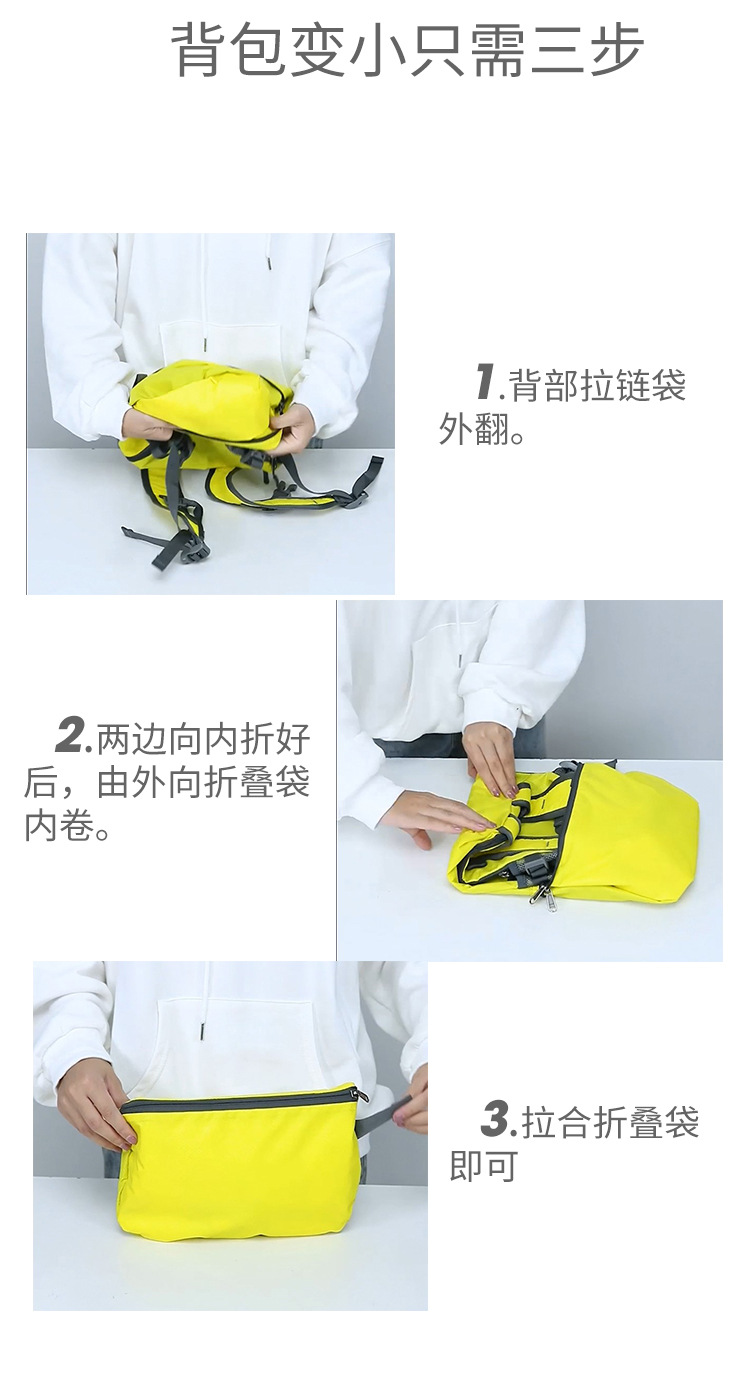 背包变小只需三步

1.背部拉链袋外翻。

2.两边向内折好后，由外向折叠袋内卷。

3.拉合折叠袋即可