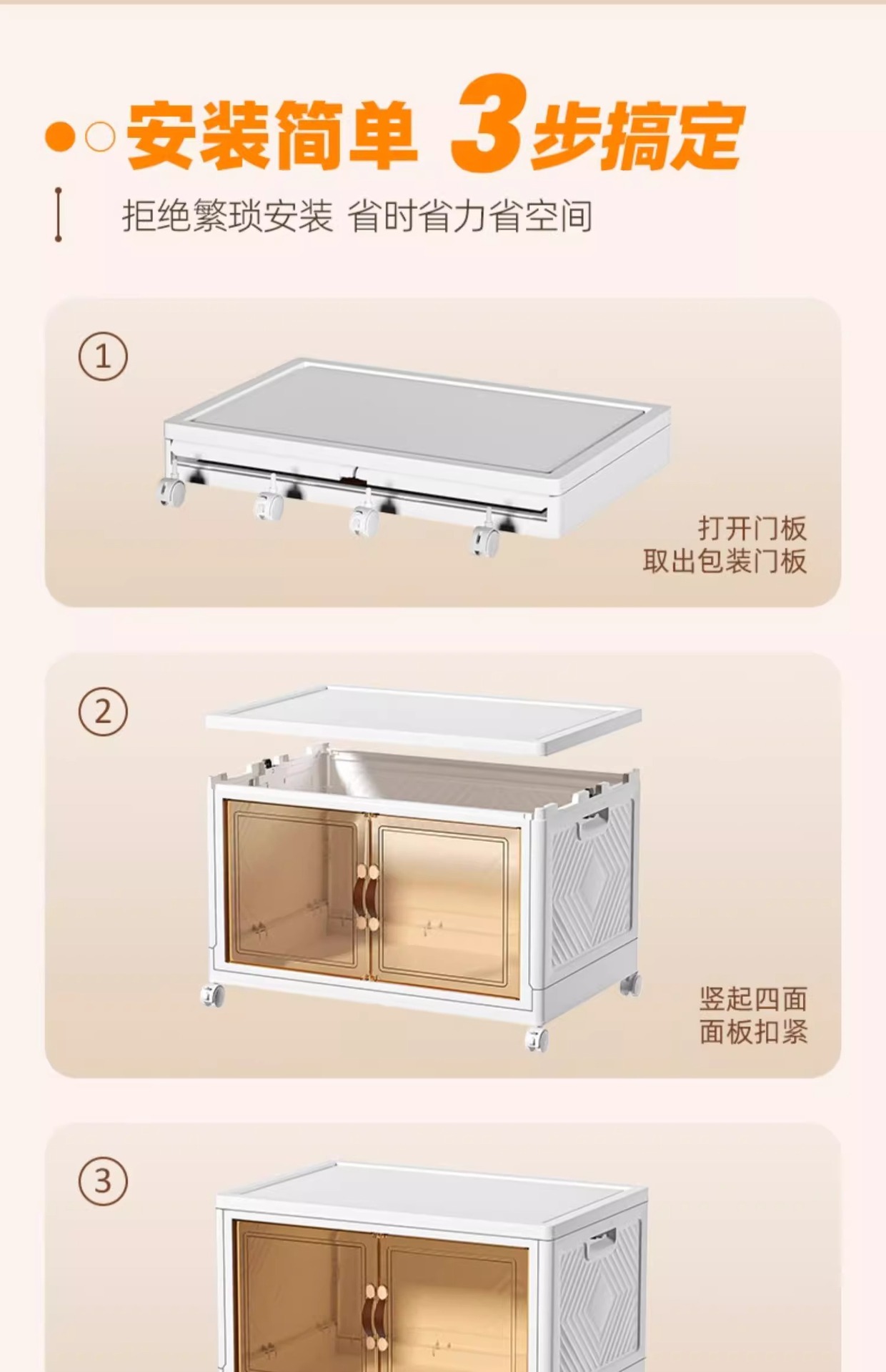 安装简单 3步搞定

拒绝繁琐安装 省时省力省空间

①

打开门板
取出包装门板

②

竖起四面
面板扣紧

③