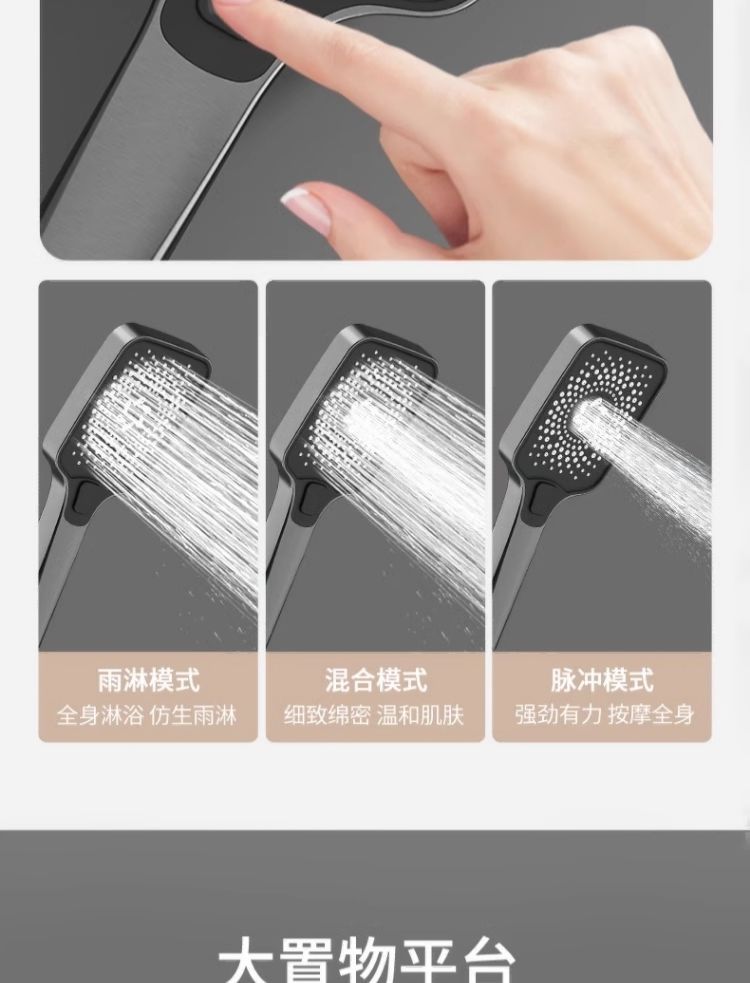 雨淋模式
全身淋浴 仿生雨淋

混合模式
细致绵密 温和肌肤

脉冲模式
强劲有力 按摩全身

大置物平台