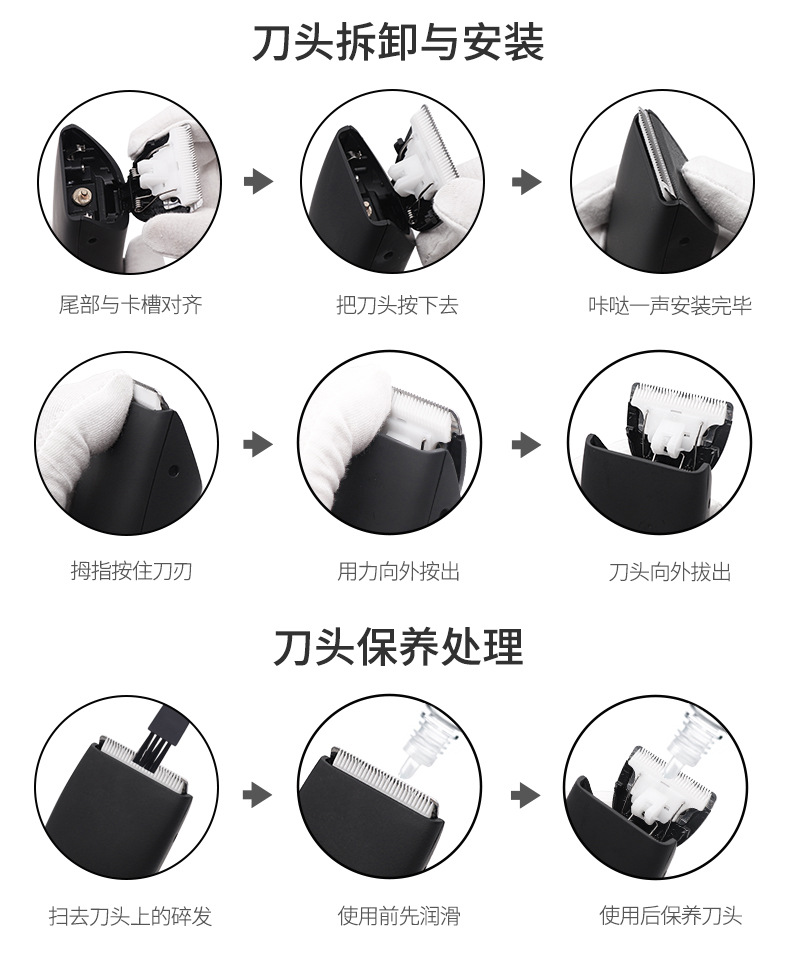 刀头拆卸与安装

尾部与卡槽对齐

把刀头按下去

咔哒一声安装完毕

拇指按住刀刃

用力向外按出

刀头向外拔出

刀头保养处理

扫去刀头上的碎发

使用前先润滑

使用后保养刀头