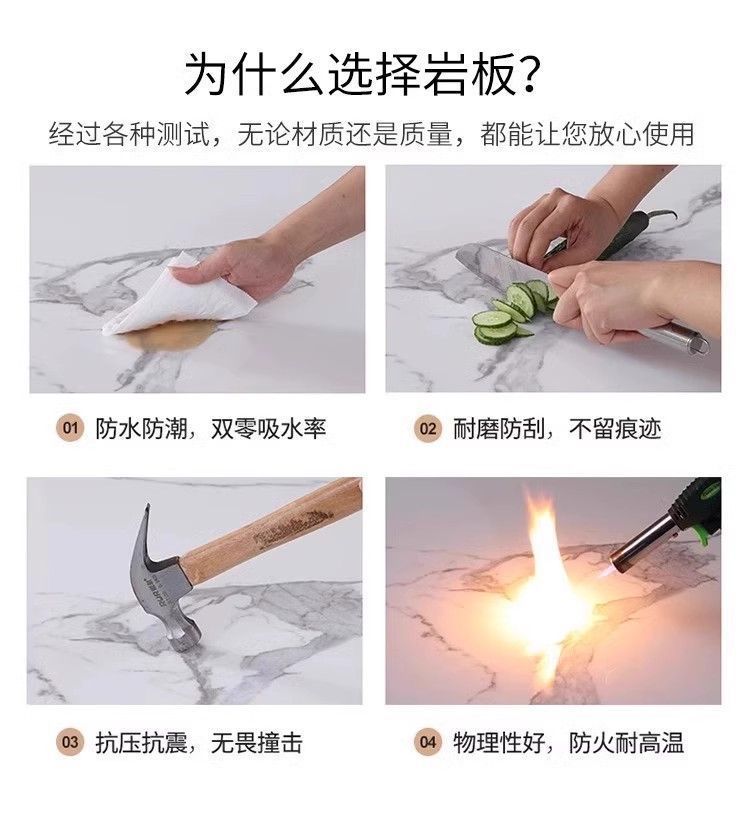 为什么选择岩板？

经过各种测试，无论材质还是质量，都能让您放心使用

01 防水防潮，双零吸水率

02 耐磨防刮，不留痕迹

03 抗压抗震，无畏撞击

04 物理性好，防火耐高温