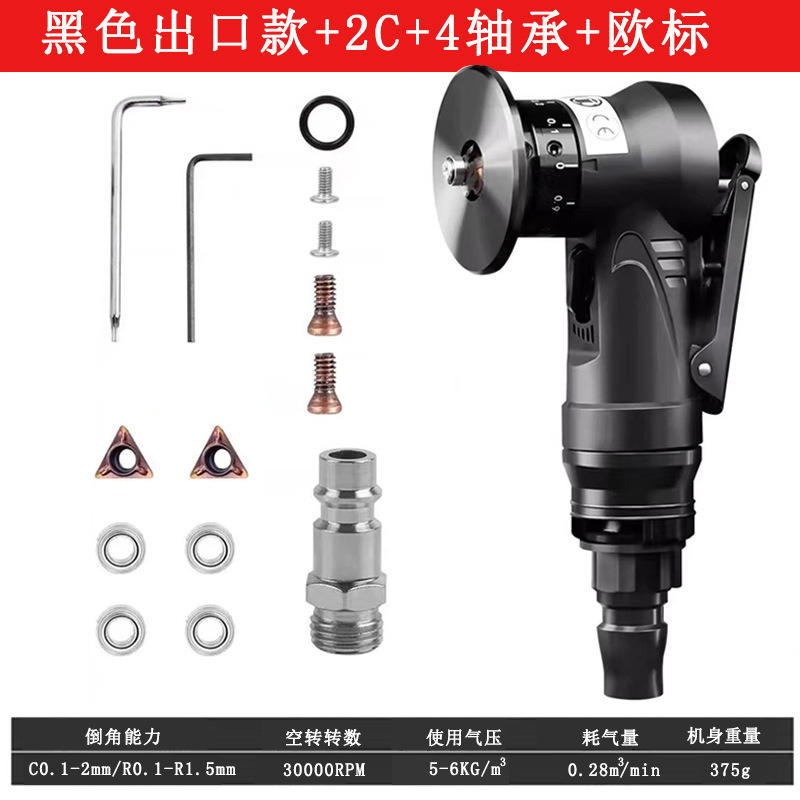 黑色出口款+2C+4轴承+欧标

CE

| 倒角能力 | 空转转数 | 使用气压 | 耗气量 | 机身重量 |
|---|---|---|---|---|
| C0.1-2mm/R0.1-R1.5mm | 30000RPM | 5-6KG/$m^3$ | 0.28$m^3$/min | 375g |