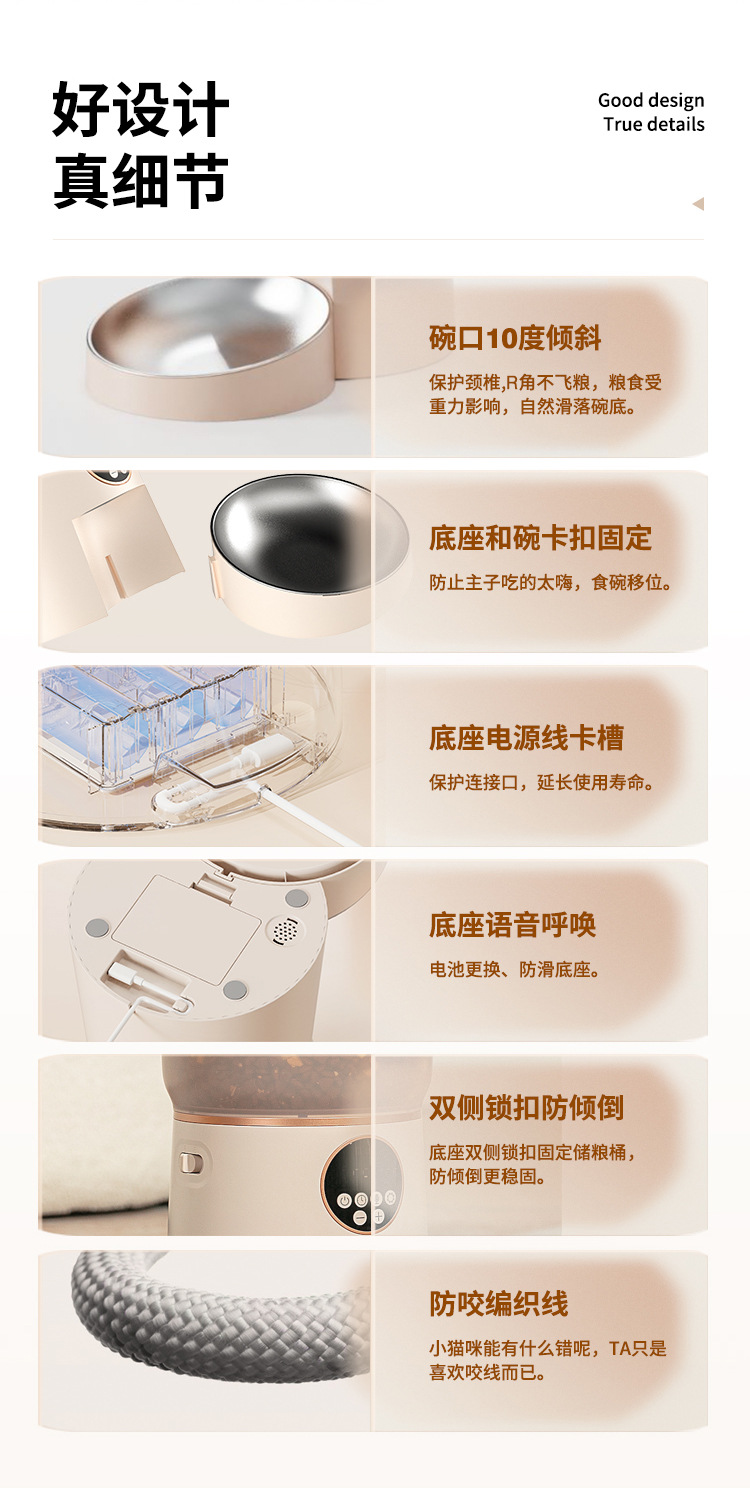 好设计
真细节

Good design
True details

碗口10度倾斜
保护颈椎,R角不飞粮，粮食受重力影响，自然滑落碗底。

底座和碗卡扣固定
防止主子吃的太嗨，食碗移位。

底座电源线卡槽
保护连接口，延长使用寿命。

底座语音呼唤
电池更换、防滑底座。

双侧锁扣防倾倒
底座双侧锁扣固定储粮桶，防倾倒更稳固。

防咬编织线
小猫咪能有什么错呢，TA只是喜欢咬线而已。