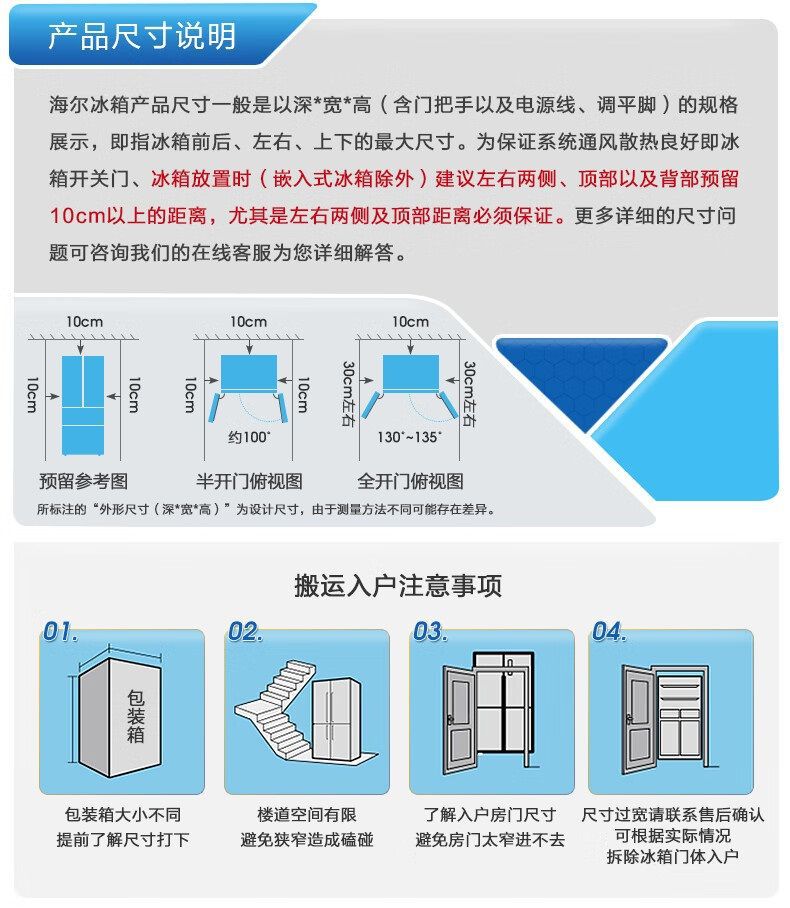 产品尺寸说明

海尔冰箱产品尺寸一般是以深*宽*高（含门把手以及电源线、调平脚）的规格展示，即指冰箱前后、左右、上下的最大尺寸。为保证系统通风散热良好即冰箱开关门、冰箱放置时（嵌入式冰箱除外）建议左右两侧、顶部以及背部预留10cm以上的距离，尤其是左右两侧及顶部距离必须保证。更多详细的尺寸问题可咨询我们的在线客服为您详细解答。

10cm
10cm
10cm
预留参考图

10cm
10cm
10cm
约100°
半开门俯视图

10cm
30cm左右
30cm左右
130°~135°
全开门俯视图

所标注的“外形尺寸（深*宽*高）”为设计尺寸，由于测量方法不同可能存在差异。

搬运入户注意事项

01.
包装箱
包装箱大小不同
提前了解尺寸打下

02.
楼道空间有限
避免狭窄造成磕碰

03.
了解入户房门尺寸
避免房门太窄进不去

04.
尺寸过宽请联系售后确认
可根据实际情况
拆除冰箱门体入户