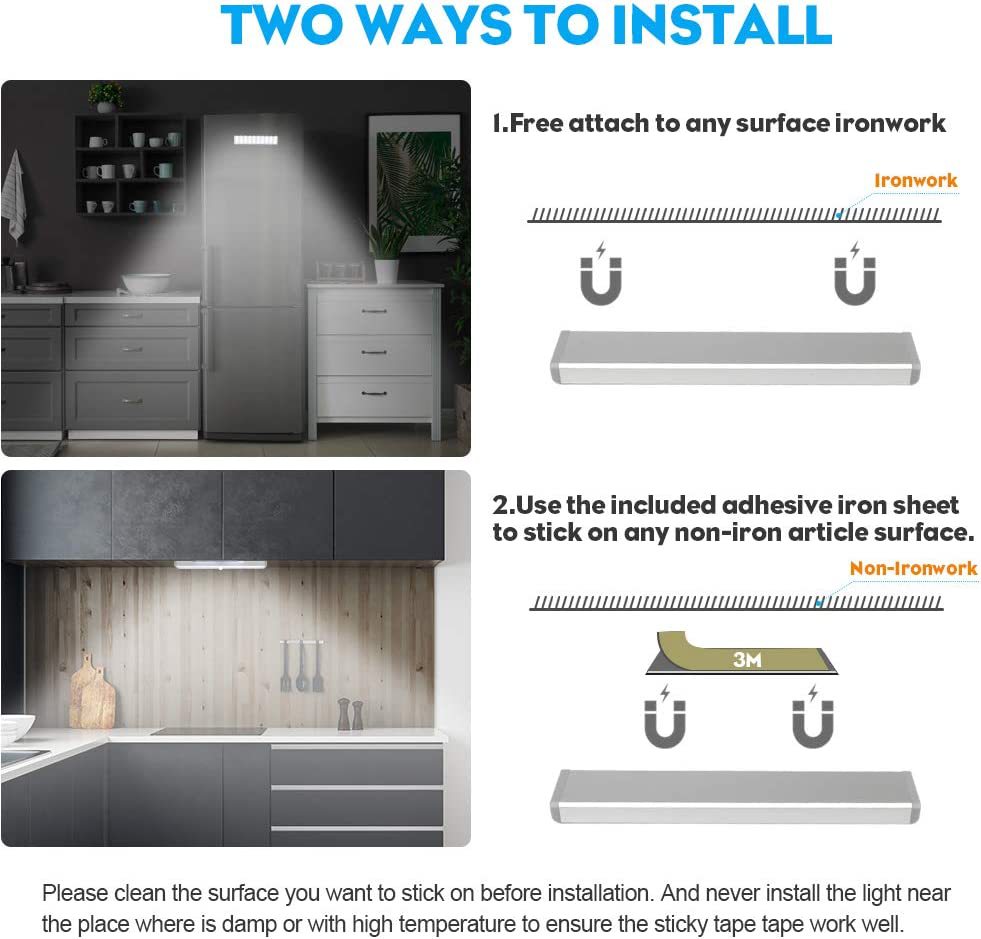 TWO WAYS TO INSTALL

1.Free attach to any surface ironwork

Ironwork

2.Use the included adhesive iron sheet to stick on any non-iron article surface.

Non-Ironwork

3M

Please clean the surface you want to stick on before installation. And never install the light near the place where is damp or with high temperature to ensure the sticky tape tape work well.