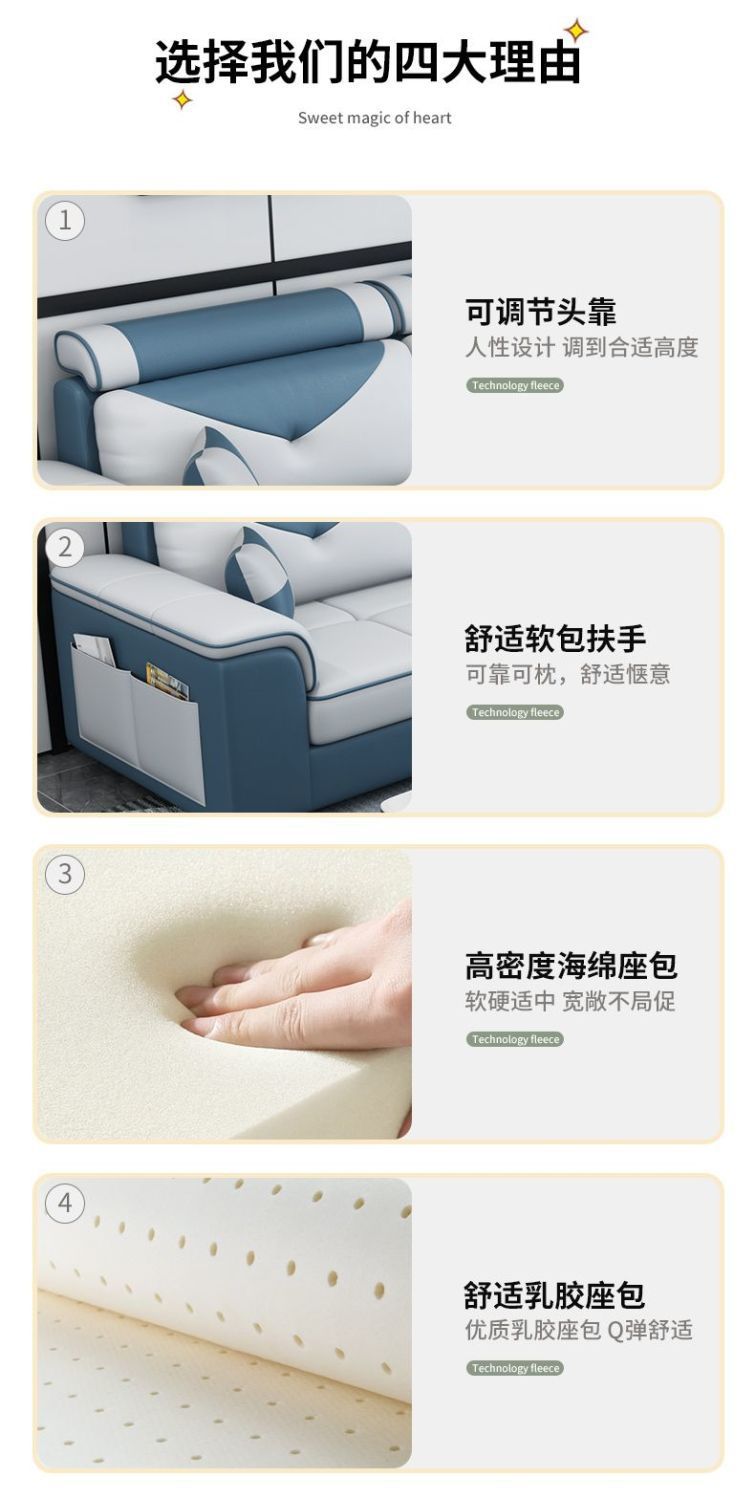 选择我们的四大理由

Sweet magic of heart

1

可调节头靠

人性设计 调到合适高度

Technology fleece

2

舒适软包扶手

可靠可枕，舒适惬意

Technology fleece

3

高密度海绵座包

软硬适中 宽敞不局促

Technology fleece

4

舒适乳胶座包

优质乳胶座包 Q弹舒适

Technology fleece