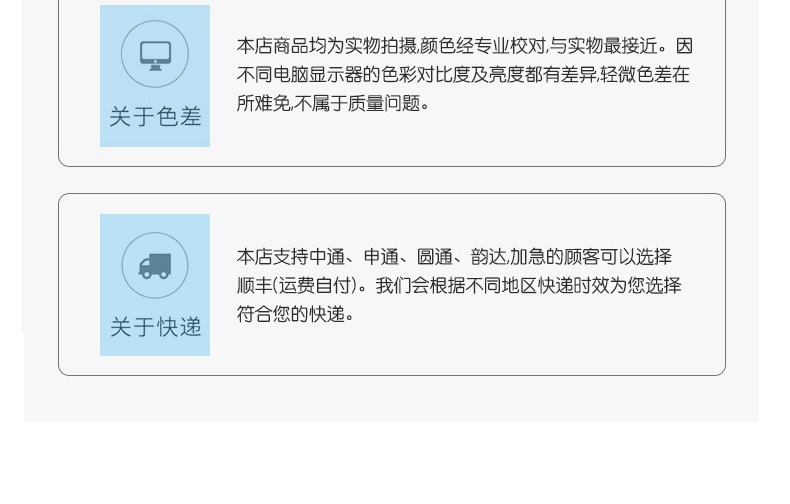 关于色差

本店商品均为实物拍摄,颜色经专业校对,与实物最接近。因不同电脑显示器的色彩对比度及亮度都有差异,轻微色差在所难免,不属于质量问题。

关于快递

本店支持中通、申通、圆通、韵达,加急的顾客可以选择顺丰(运费自付)。我们会根据不同地区快递时效为您选择符合您的快递。