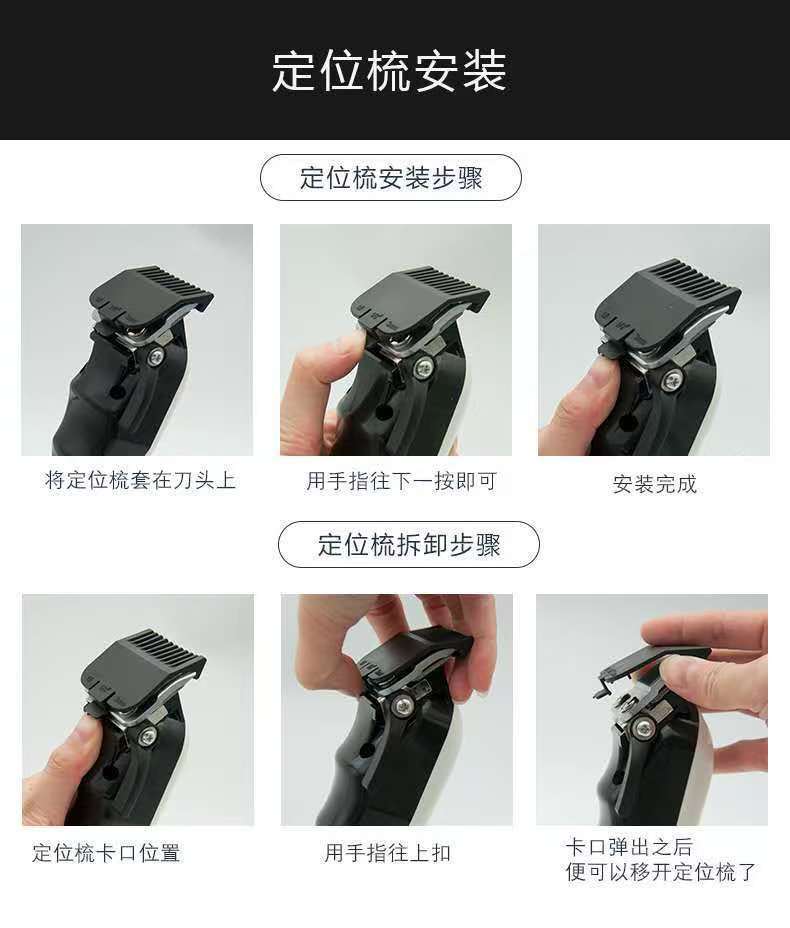 定位梳安装

定位梳安装步骤

将定位梳套在刀头上

用手指往下一按即可

安装完成

定位梳拆卸步骤

定位梳卡口位置

用手指往上扣

卡口弹出之后
便可以移开定位梳了