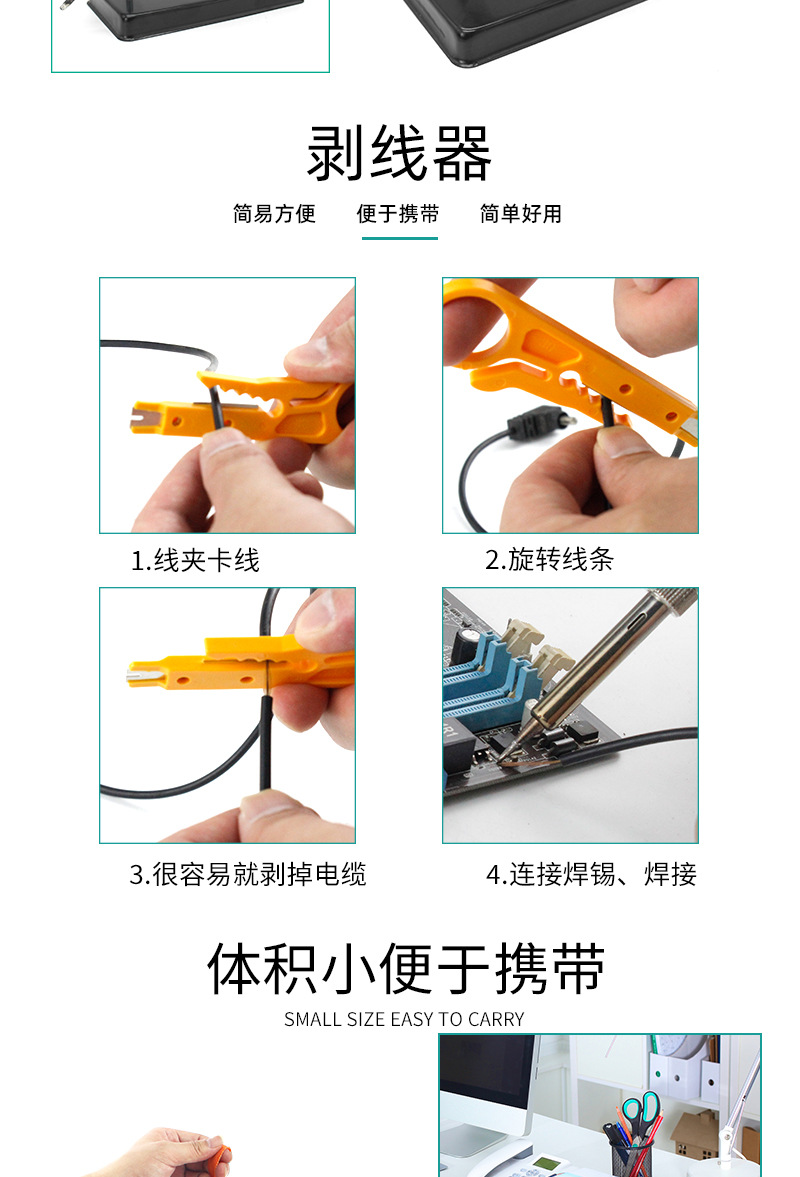 剥线器

简易方便　便于携带　简单好用

1.线夹卡线

2.旋转线条

3.很容易就剥掉电缆

4.连接焊锡、焊接

体积小便于携带

SMALL SIZE EASY TO CARRY