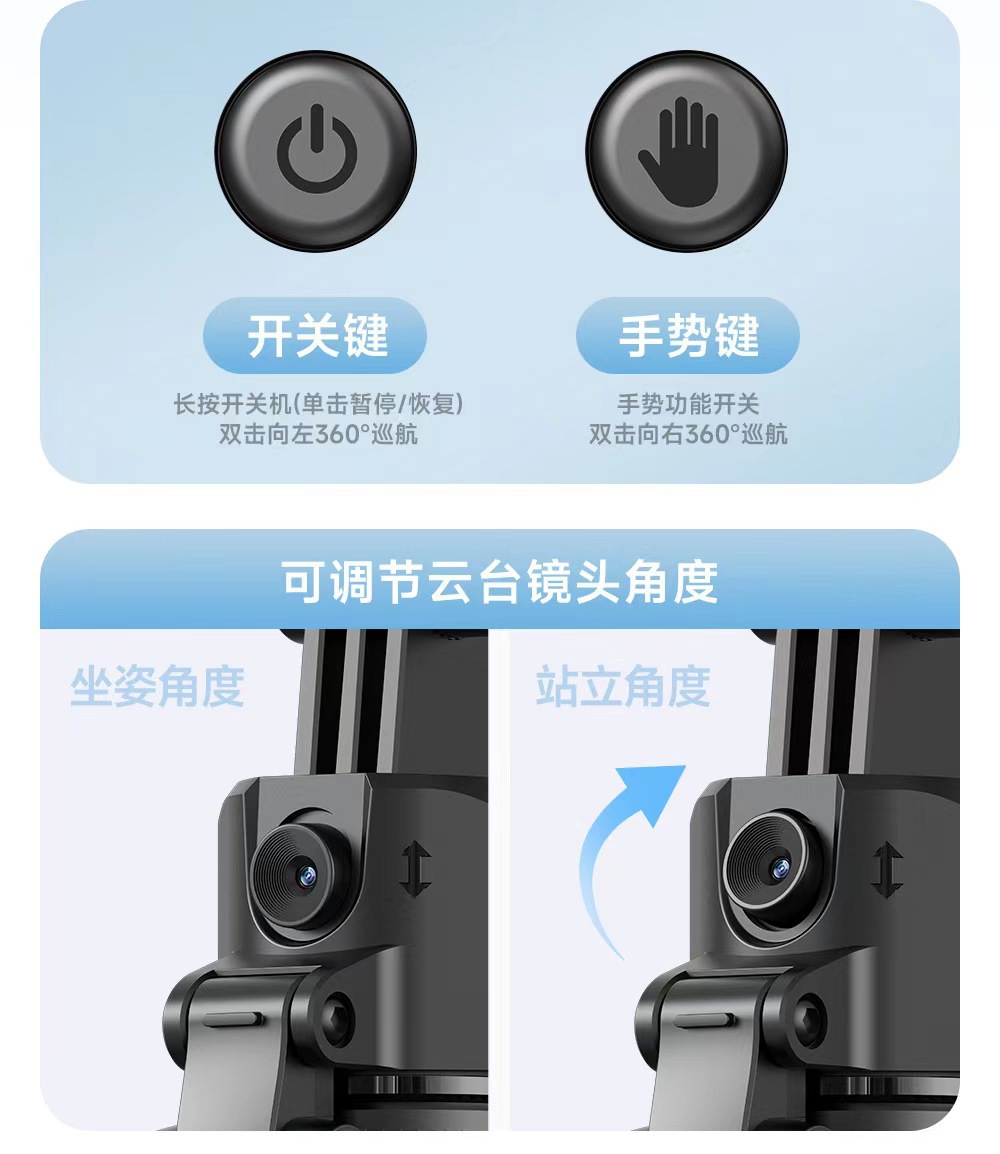 开关键

长按开关机(单击暂停/恢复)
双击向左360°巡航

手势键

手势功能开关
双击向右360°巡航

可调节云台镜头角度

坐姿角度

站立角度