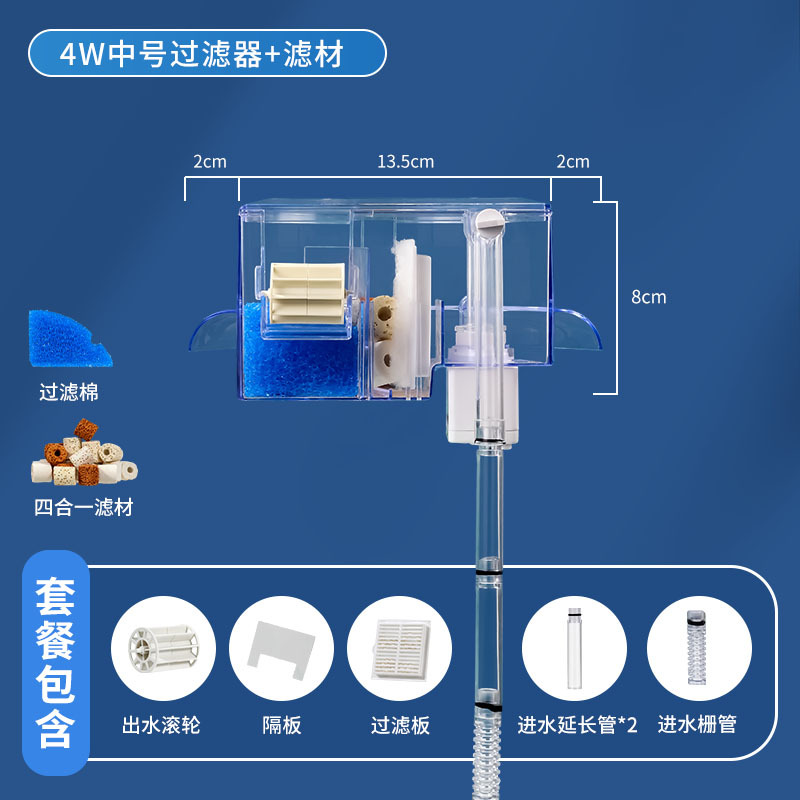 4W中号过滤器+滤材

2cm
13.5cm
2cm
8cm

过滤棉

四合一滤材

套餐包含

出水滚轮
隔板
过滤板
进水延长管*2
进水栅管