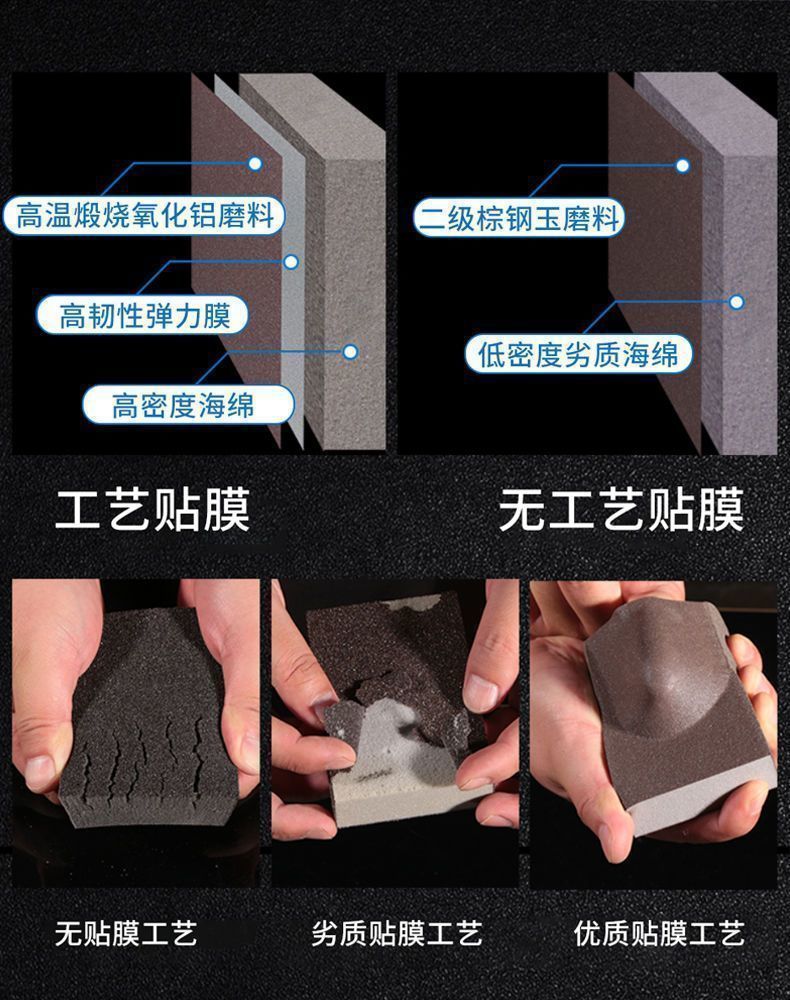 高温煅烧氧化铝磨料

高韧性弹力膜

高密度海绵

二级棕钢玉磨料

低密度劣质海绵

工艺贴膜

无工艺贴膜

无贴膜工艺

劣质贴膜工艺

优质贴膜工艺