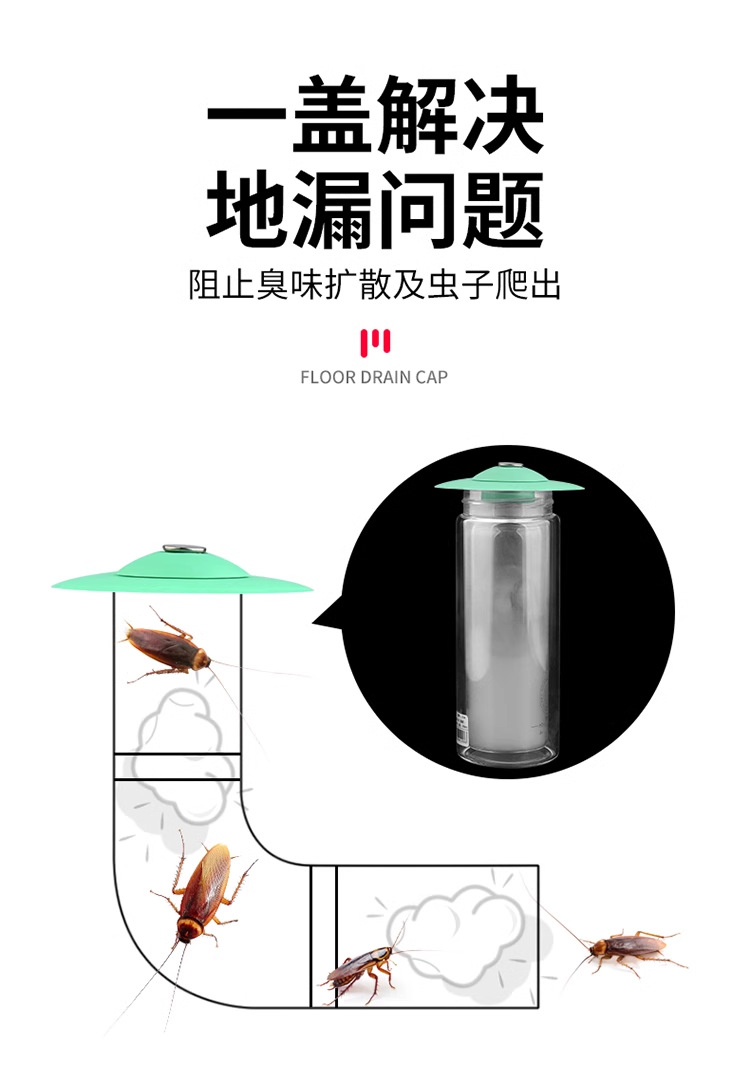 一盖解决
地漏问题

阻止臭味扩散及虫子爬出

FLOOR DRAIN CAP