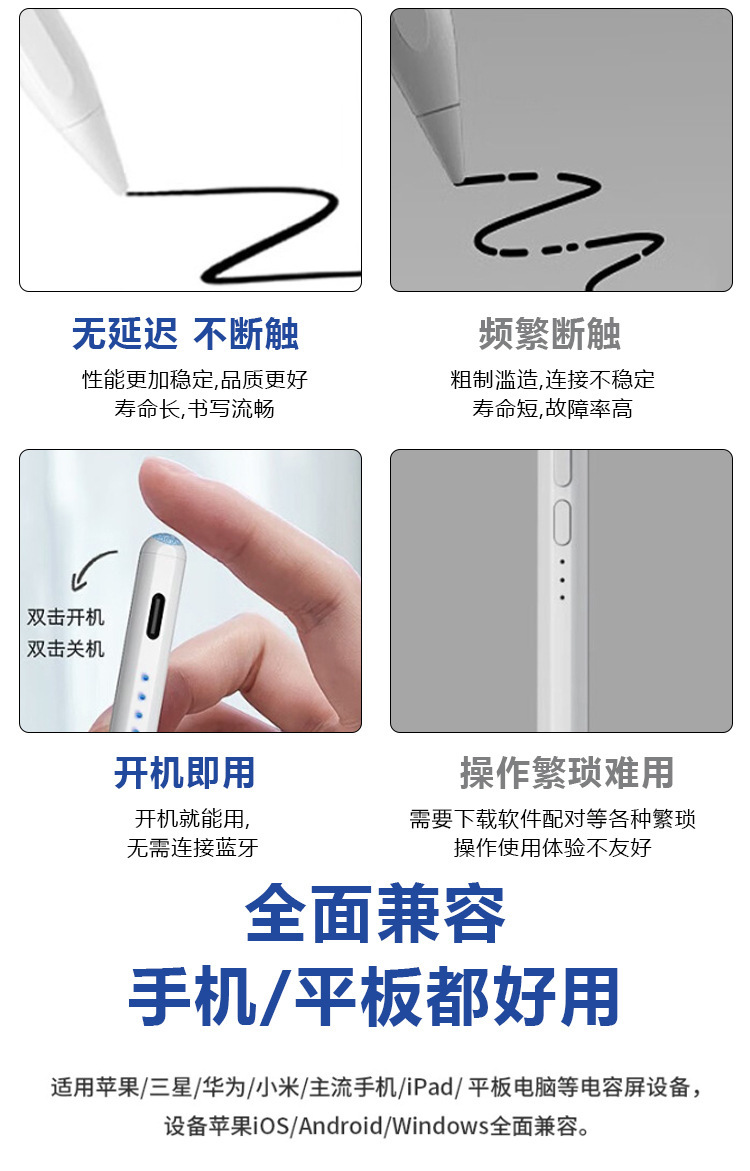 无延迟 不断触

性能更加稳定,品质更好
寿命长,书写流畅

频繁断触

粗制滥造,连接不稳定
寿命短,故障率高

双击开机
双击关机

开机即用

开机就能用,
无需连接蓝牙

操作繁琐难用

需要下载软件配对等各种繁琐
操作使用体验不友好

全面兼容
手机/平板都好用

适用苹果/三星/华为/小米/主流手机/iPad/ 平板电脑等电容屏设备，
设备苹果iOS/Android/Windows全面兼容。