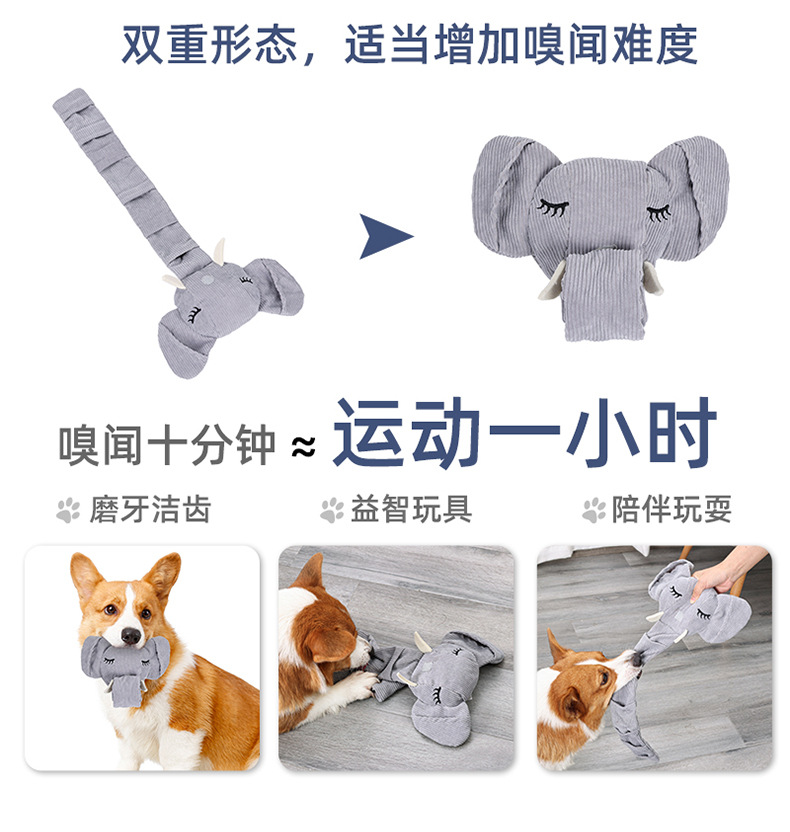 双重形态，适当增加嗅闻难度

嗅闻十分钟 ≈ 运动一小时

磨牙洁齿

益智玩具

陪伴玩耍