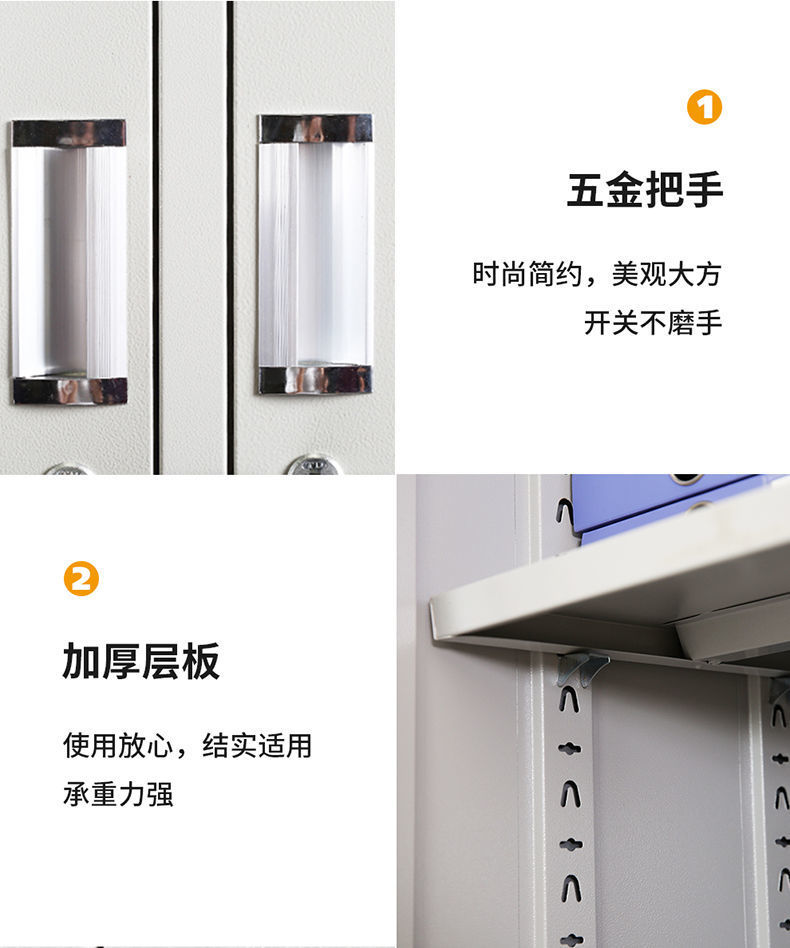 1

五金把手

时尚简约，美观大方
开关不磨手

2

加厚层板

使用放心，结实适用
承重力强