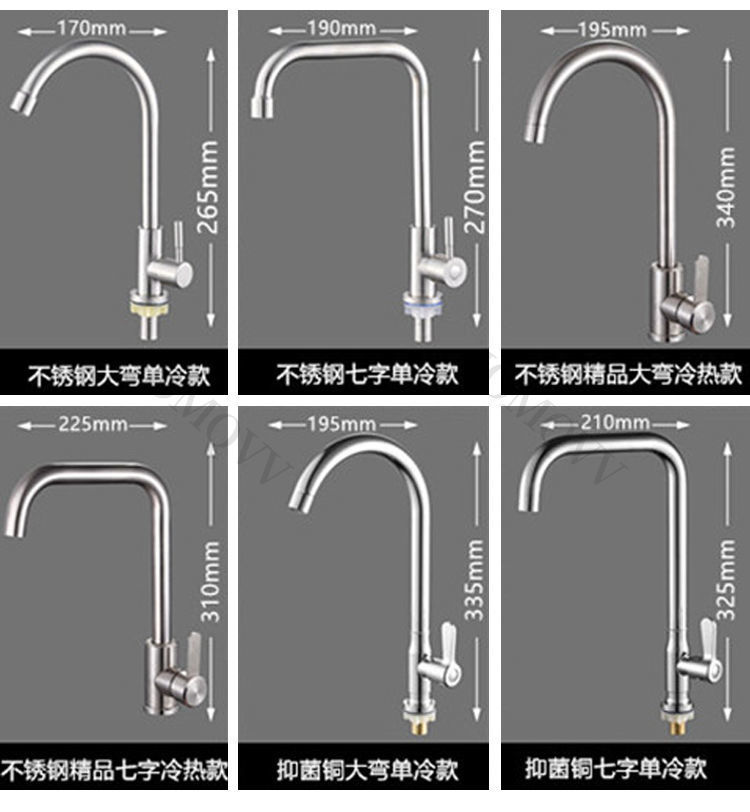 170mm
265mm
不锈钢大弯单冷款

190mm
270mm
不锈钢七字单冷款

195mm
340mm
不锈钢精品大弯冷热款

225mm
310mm
不锈钢精品七字冷热款

195mm
335mm
抑菌铜大弯单冷款

210mm
325mm
抑菌铜七字单冷款