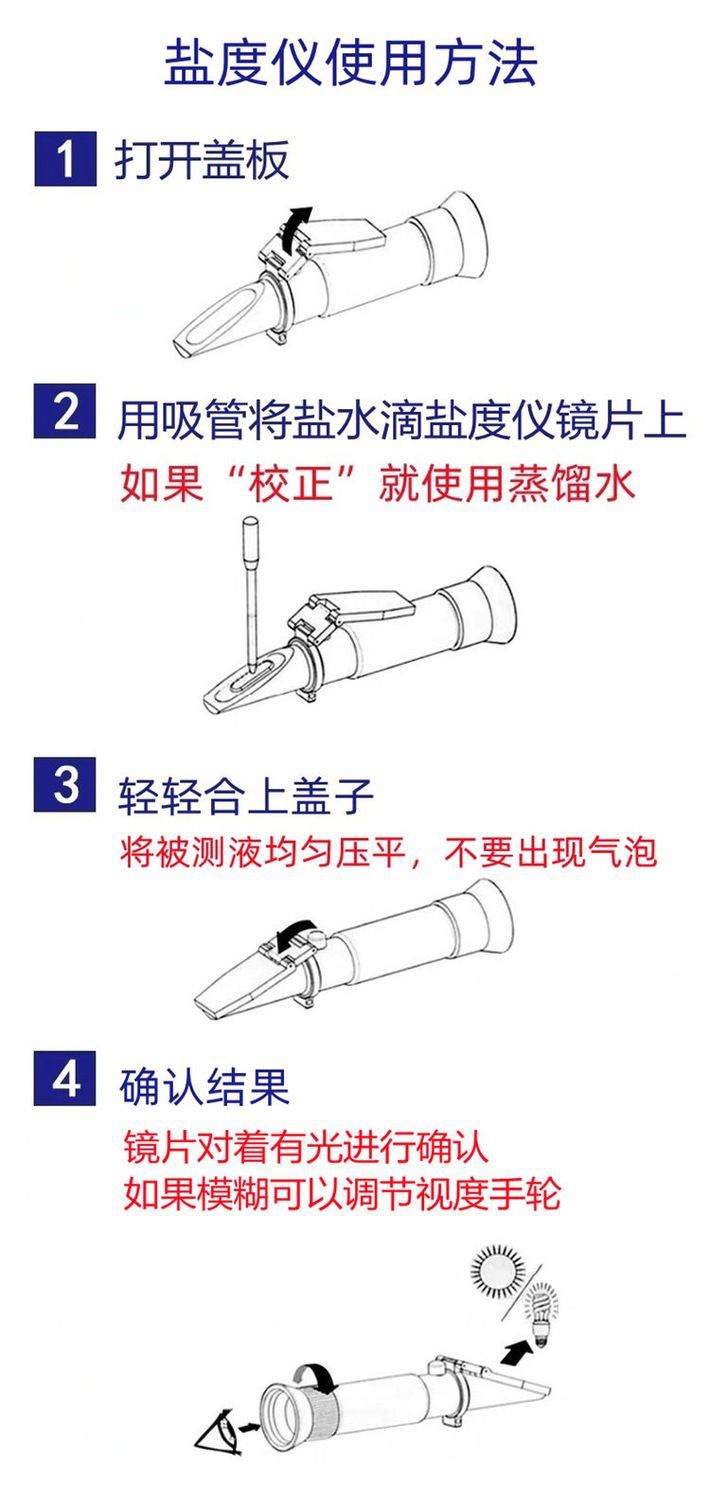 盐度仪使用方法

1 打开盖板

2 用吸管将盐水滴盐度仪镜片上
如果“校正”就使用蒸馏水

3 轻轻合上盖子
将被测液均匀压平，不要出现气泡

4 确认结果
镜片对着有光进行确认
如果模糊可以调节视度手轮