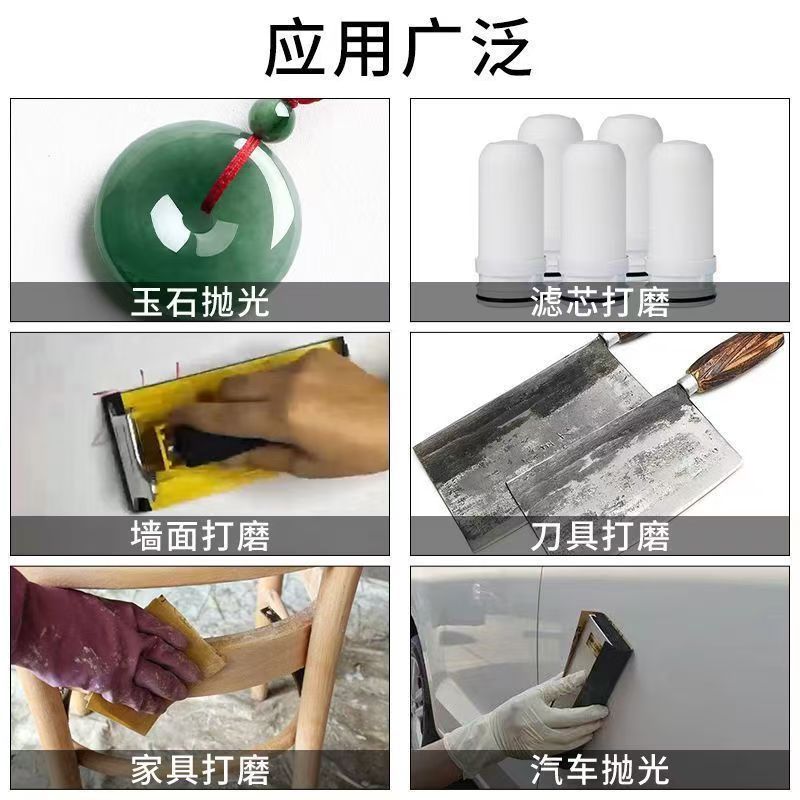 应用广泛

玉石抛光

滤芯打磨

墙面打磨

刀具打磨

家具打磨

汽车抛光