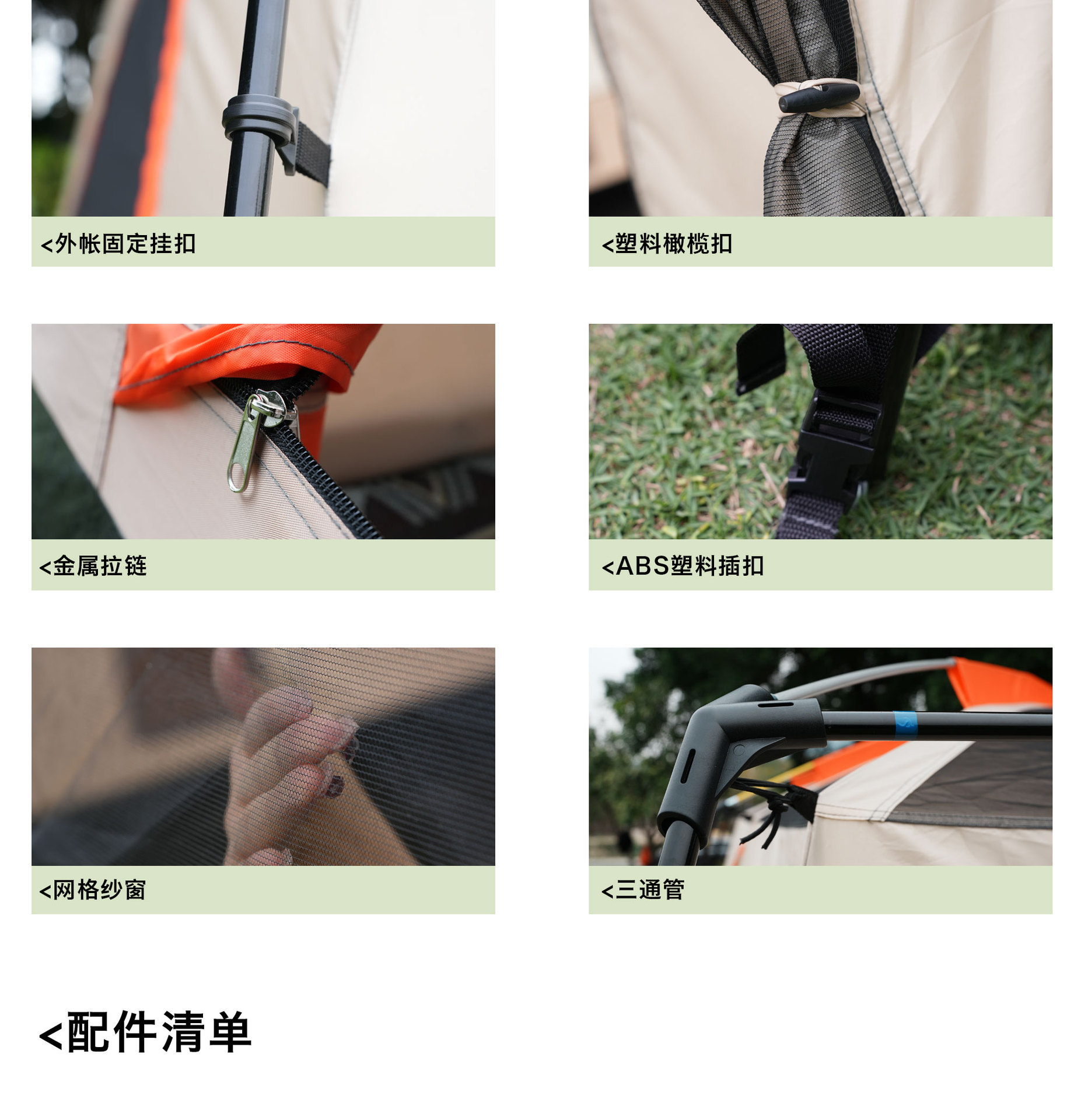 <外帐固定挂扣

<塑料橄榄扣

<金属拉链

<ABS塑料插扣

<网格纱窗

<三通管

<配件清单