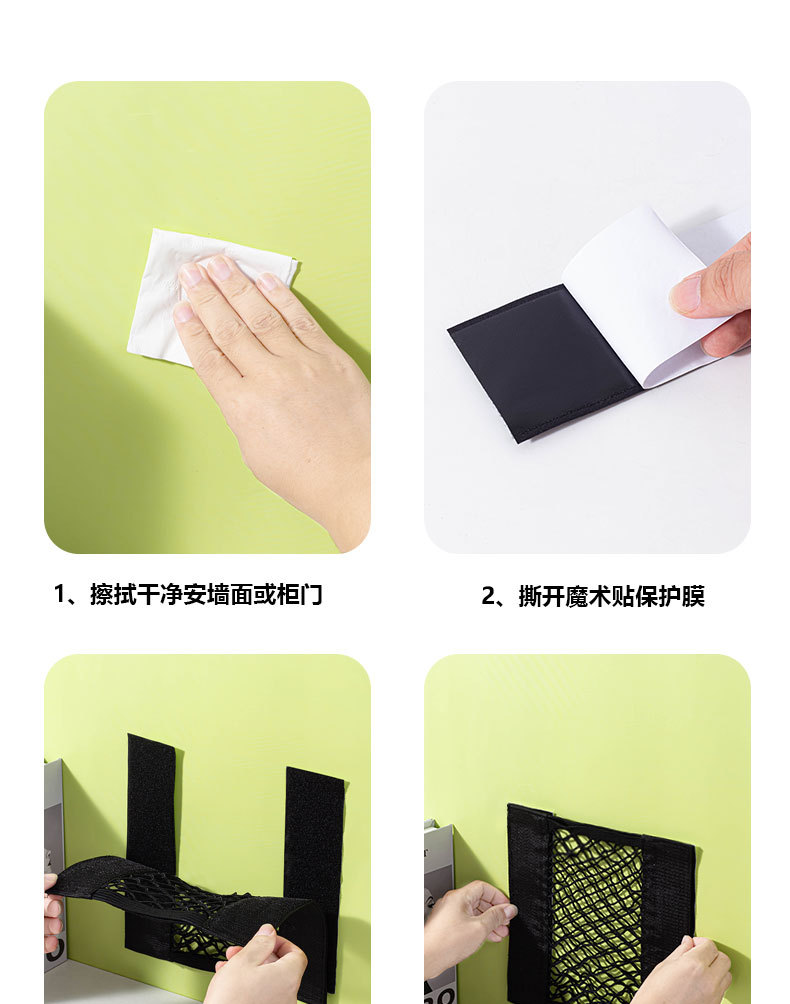 1、擦拭干净安墙面或柜门

2、撕开魔术贴保护膜