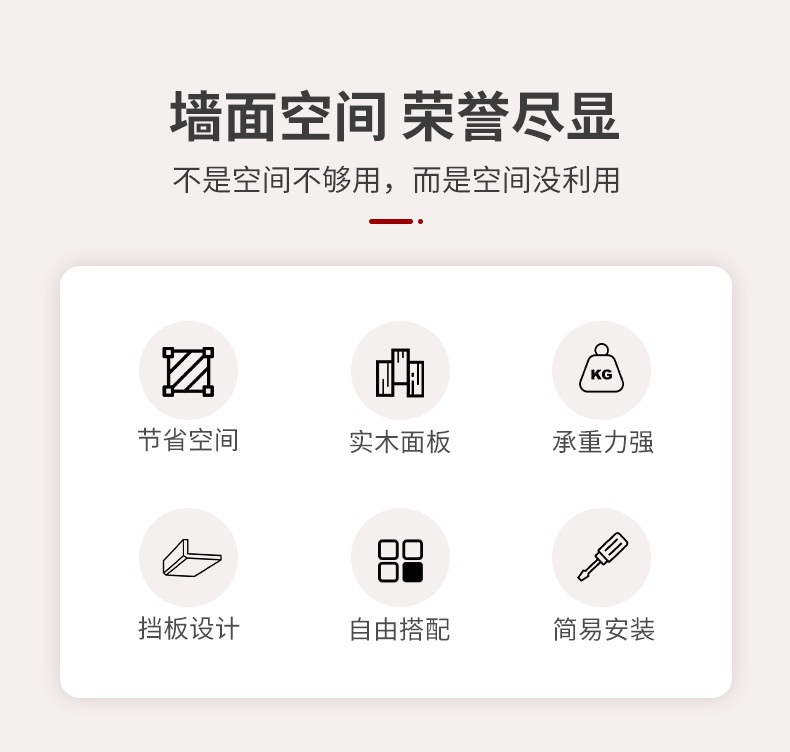 墙面空间 荣誉尽显

不是空间不够用，而是空间没利用

KG

节省空间

实木面板

承重力强

挡板设计

自由搭配

简易安装