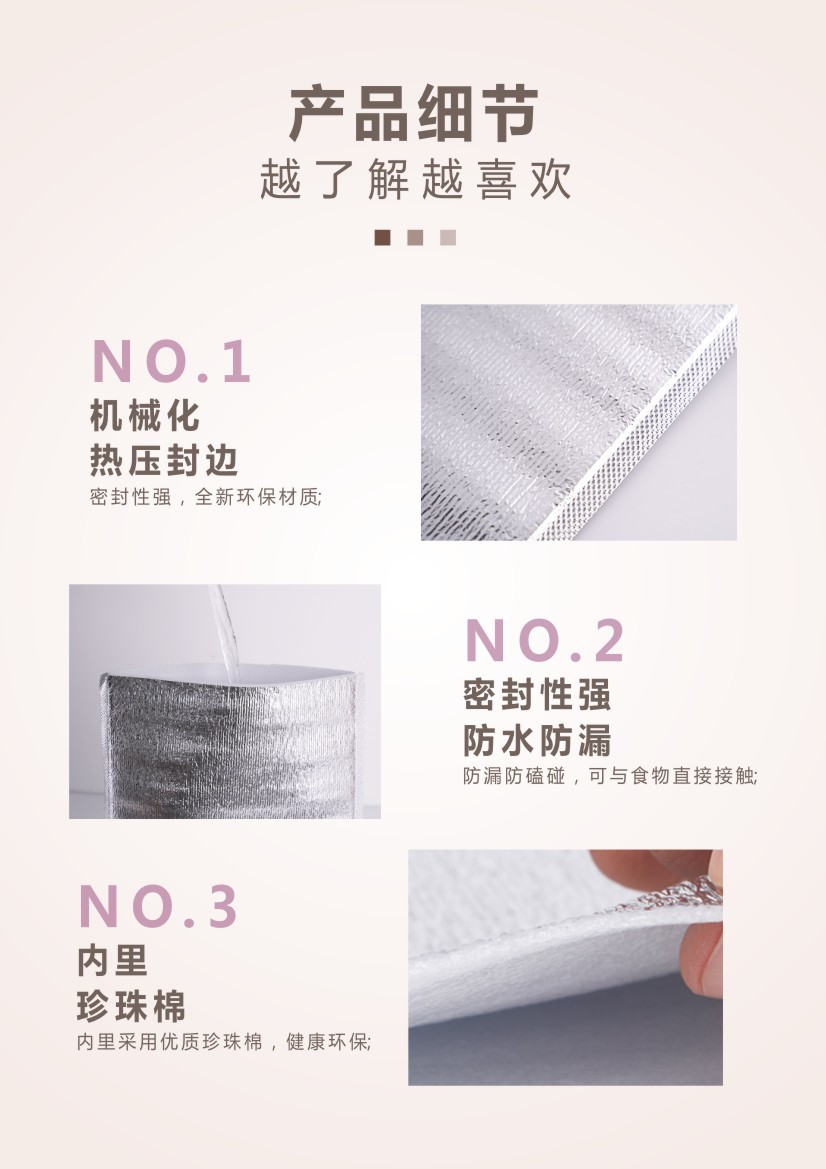 产品细节
越了解越喜欢

NO.1
机械化
热压封边
密封性强，全新环保材质;

NO.2
密封性强
防水防漏
防漏防磕碰，可与食物直接接触;

NO.3
内里
珍珠棉
内里采用优质珍珠棉，健康环保;